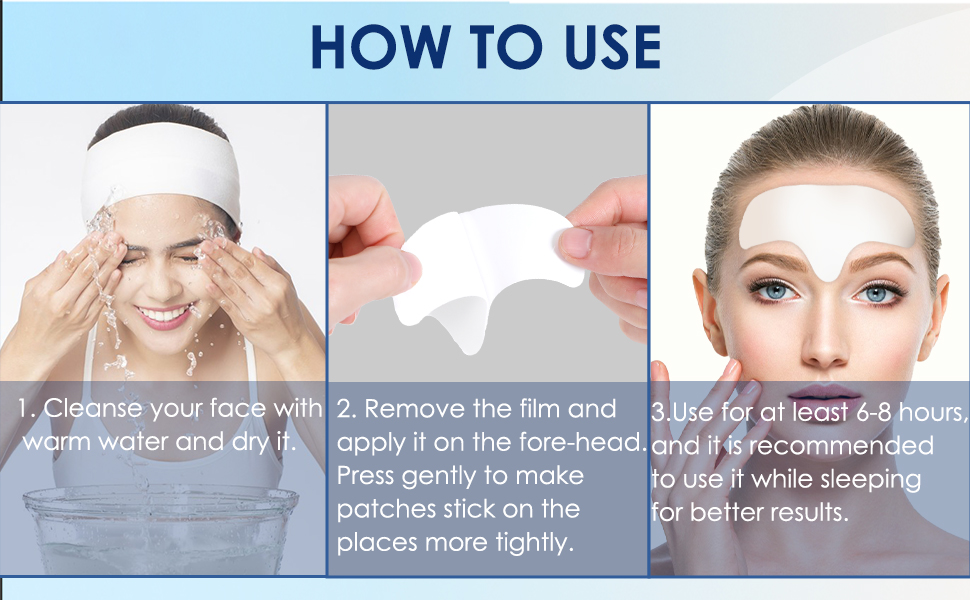 HOW TO USE

1. Cleanse your face with warm water and dry it.

2. Remove the film and apply it on the fore-head. Press gently to make patches stick on the places more tightly.

3.Use for at least 6-8 hours, and it is recommended to use it while sleeping for better results.