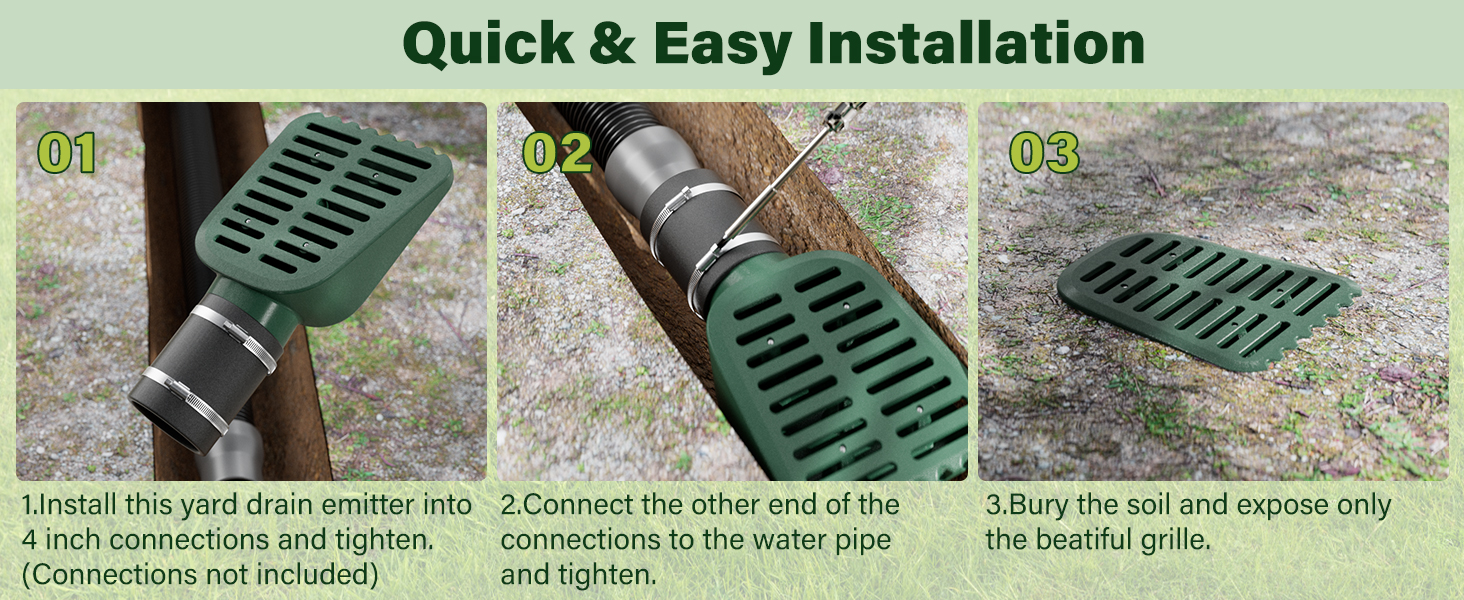 Quick & Easy Installation

01

1.Install this yard drain emitter into 4 inch connections and tighten. (Connections not included)

02

2.Connect the other end of the connections to the water pipe and tighten.

03

3.Bury the soil and expose only the beatiful grille.