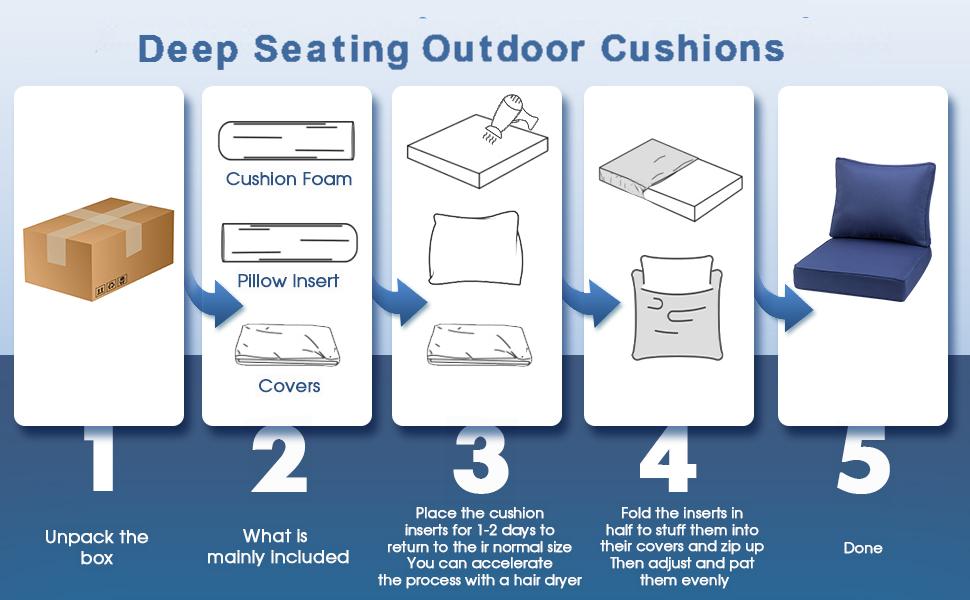 Deep Seating Outdoor Cushions

Cushion Foam

Pillow Insert

Covers

1

Unpack the box

2

What is mainly included

3

Place the cushion inserts for 1-2 days to return to the ir normal size You can accelerate the process with a hair dryer

4

Fold the inserts in half to stuff them into their covers and zip up Then adjust and pat them evenly

5

Done