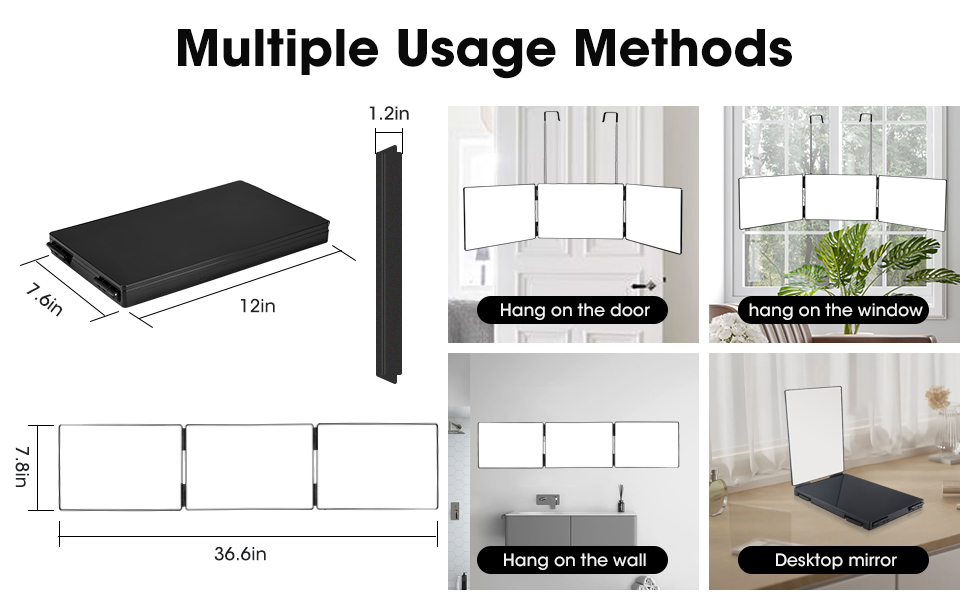 Multiple Usage Methods

1.2in

7.6in

12in

7.8in

36.6in

Hang on the door

hang on the window

Hang on the wall

Desktop mirror