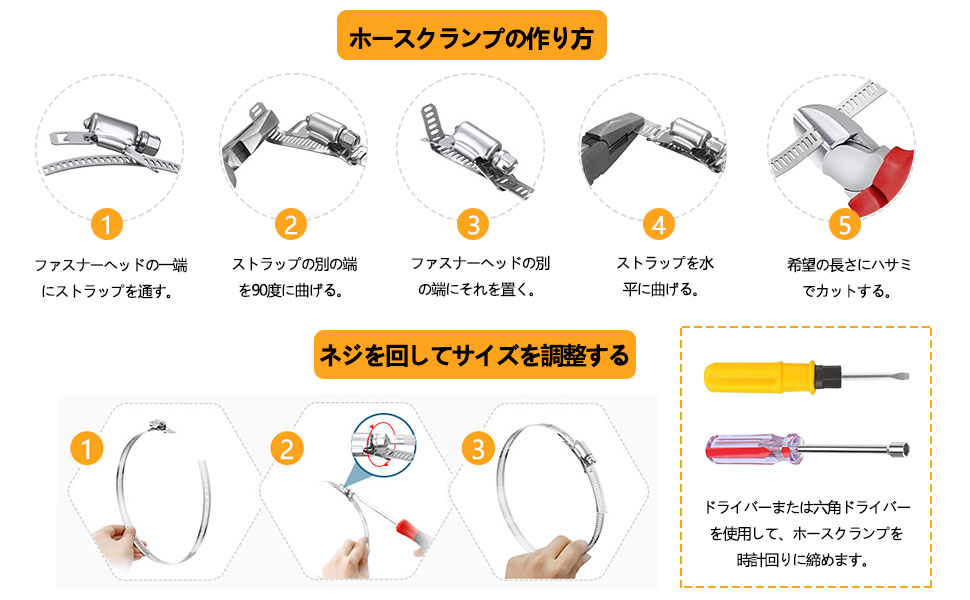 ホースクランプの作り方

1
ファスナーヘッドの一端にストラップを通す。

2
ストラップの別の端を90度に曲げる。

3
ファスナーヘッドの別の端にそれを置く。

4
ストラップを水平に曲げる。

5
希望の長さにハサミでカットする。

ネジを回してサイズを調整する

1

2

3

ドライバーまたは六角ドライバーを使用して、ホースクランプを時計回りに締めます。