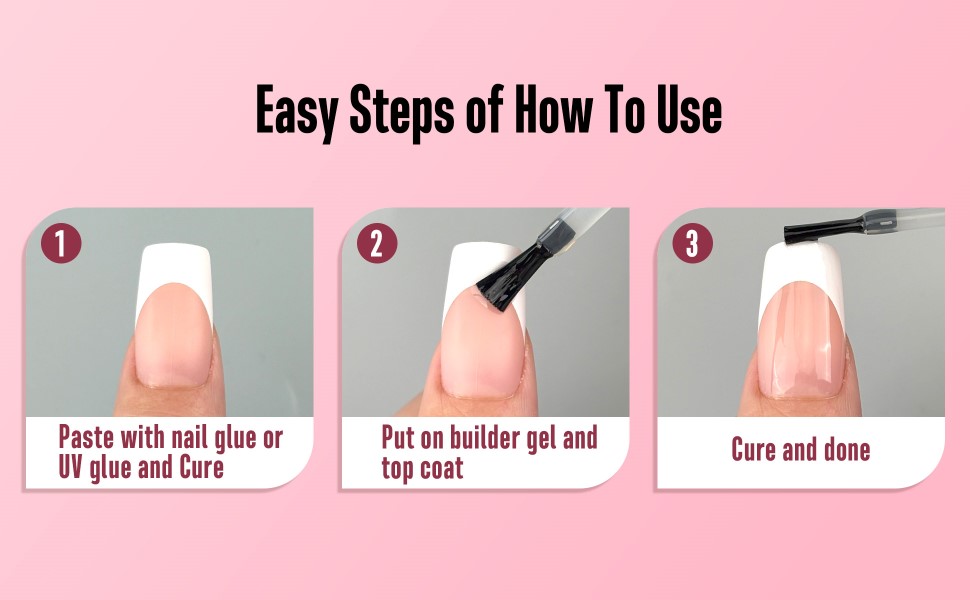 Easy Steps of How To Use

1

Paste with nail glue or UV glue and Cure

2

Put on builder gel and top coat

3

Cure and done