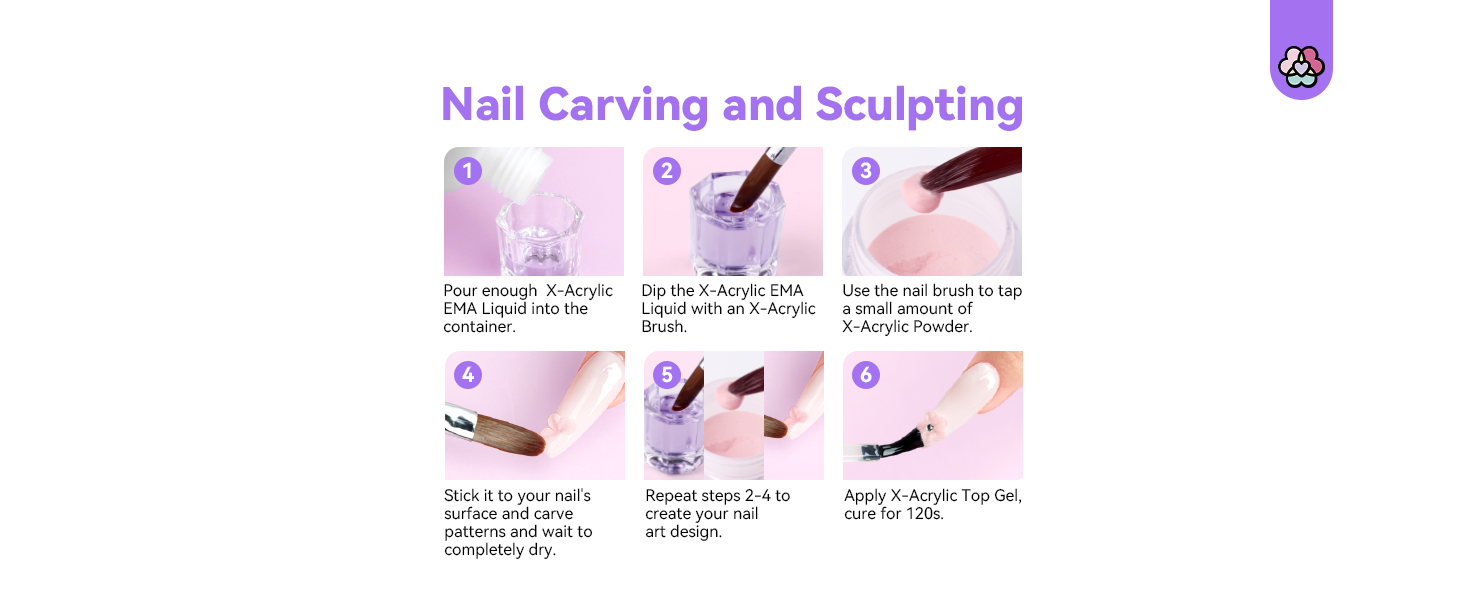 Nail Carving and Sculpting

1
Pour enough X-Acrylic EMA Liquid into the container.

2
Dip the X-Acrylic EMA Liquid with an X-Acrylic Brush.

3
Use the nail brush to tap a small amount of X-Acrylic Powder.

4
Stick it to your nail's surface and carve patterns and wait to completely dry.

5
Repeat steps 2-4 to create your nail art design.

6
Apply X-Acrylic Top Gel, cure for 120s.