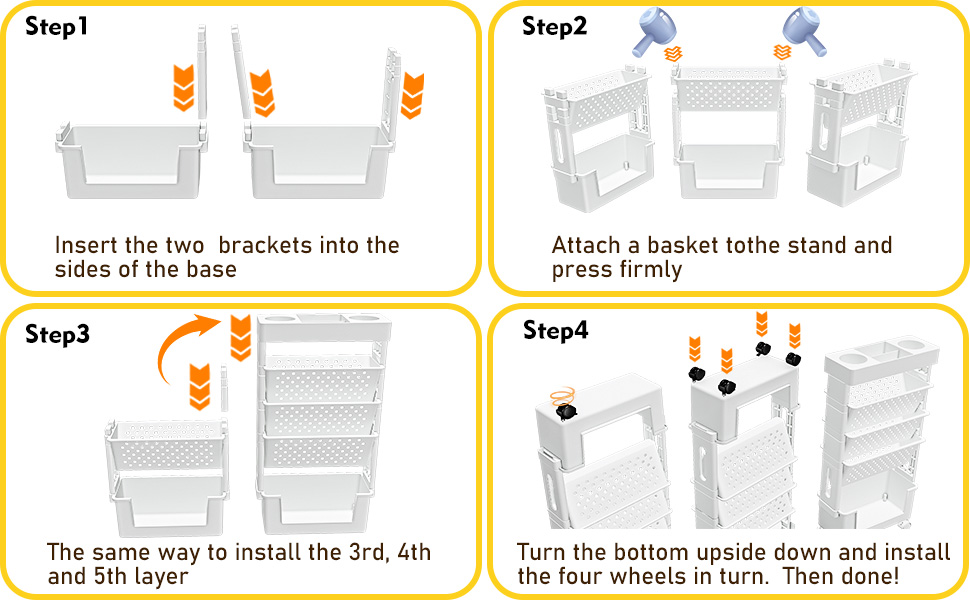 Step1

Insert the two  brackets into the sides of the base

Step2

Attach a basket tothe stand and press firmly

Step3

The same way to install the 3rd, 4th and 5th layer

Step4

Turn the bottom upside down and install the four wheels in turn.  Then done!