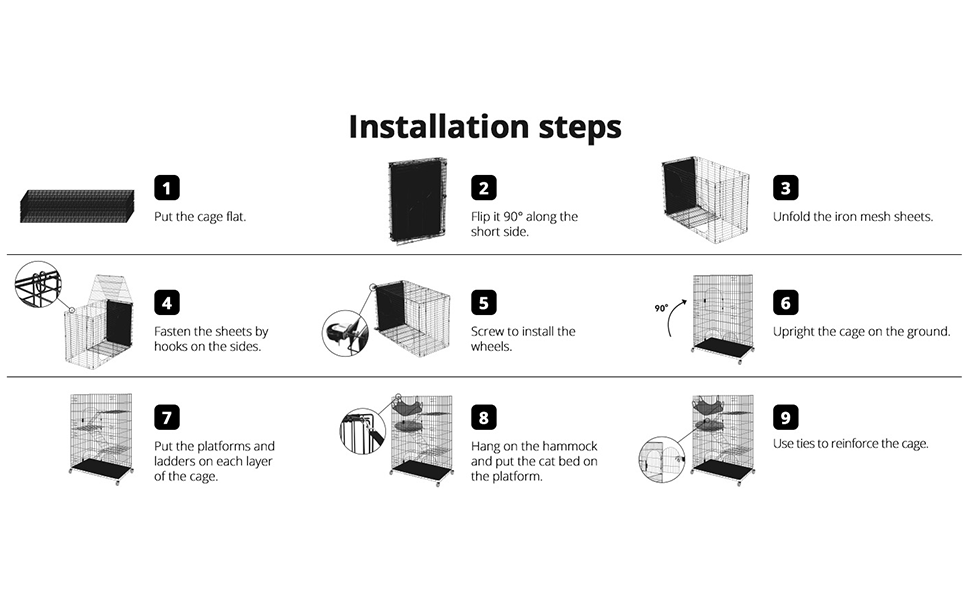 Installation steps

1
Put the cage flat.

2
Flip it 90° along the short side.

3
Unfold the iron mesh sheets.

4
Fasten the sheets by hooks on the sides.

5
Screw to install the wheels.

90°

6
Upright the cage on the ground.

7
Put the platforms and ladders on each layer of the cage.

8
Hang on the hammock and put the cat bed on the platform.

9
Use ties to reinforce the cage.