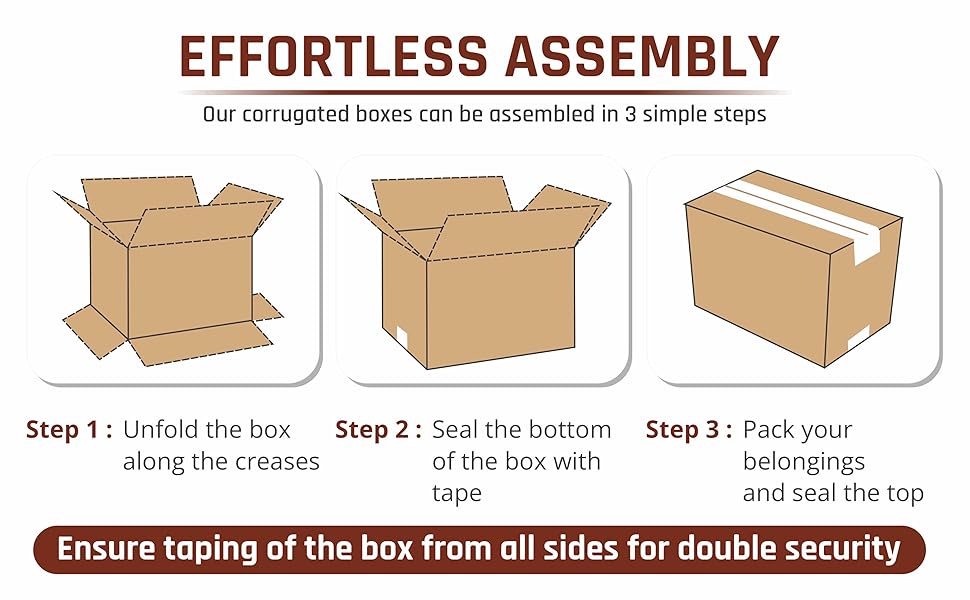 EFFORTLESS ASSEMBLY

Our corrugated boxes can be assembled in 3 simple steps

Step 1 : Unfold the box along the creases

Step 2 : Seal the bottom of the box with tape

Step 3 : Pack your belongings and seal the top

Ensure taping of the box from all sides for double security