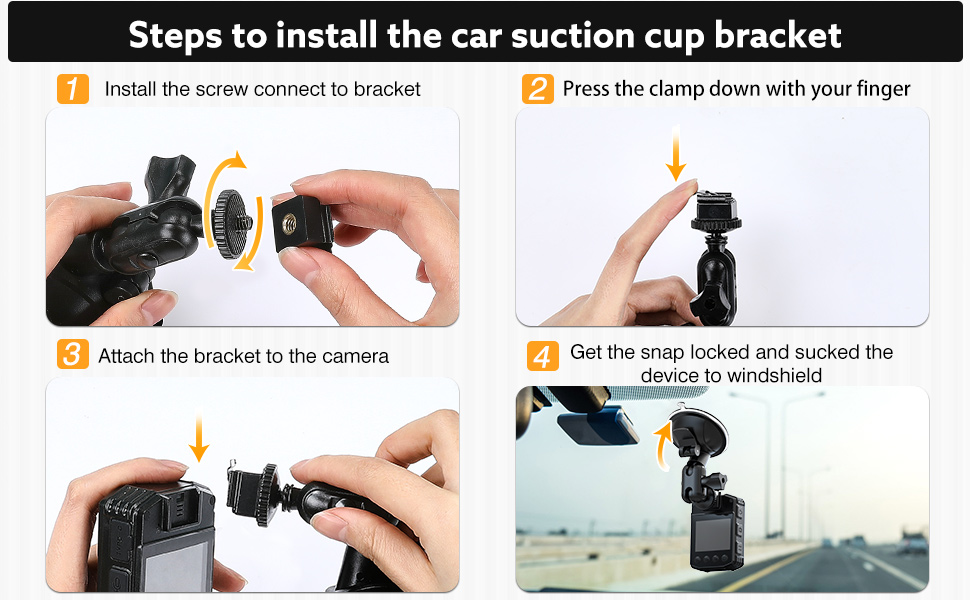 Steps to install the car suction cup bracket

1 Install the screw connect to bracket

2 Press the clamp down with your finger

3 Attach the bracket to the camera

4 Get the snap locked and sucked the device to windshield