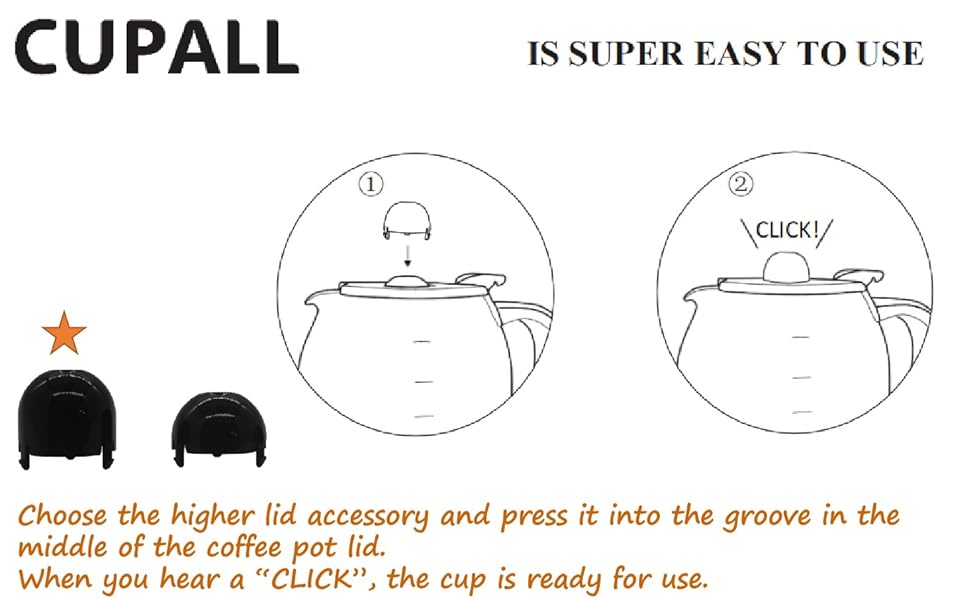 CUPALL

IS SUPER EASY TO USE

①

②

CLICK!

Choose the higher lid accessory and press it into the groove in the middle of the coffee pot lid.
When you hear a "CLICK", the cup is ready for use.