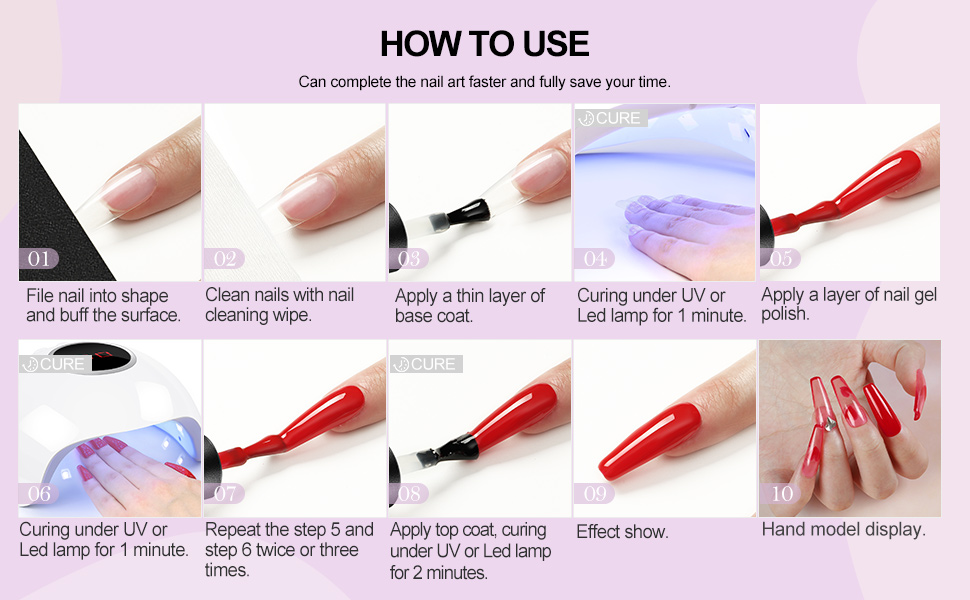 HOW TO USE

Can complete the nail art faster and fully save your time.

01
File nail into shape and buff the surface.

02
Clean nails with nail cleaning wipe.

03
Apply a thin layer of base coat.

CURE
04
Curing under UV or Led lamp for 1 minute.

05
Apply a layer of nail gel polish.

CURE
06
Curing under UV or Led lamp for 1 minute.

07
Repeat the step 5 and step 6 twice or three times.

CURE
08
Apply top coat, curing under UV or Led lamp for 2 minutes.

09
Effect show.

10
Hand model display.