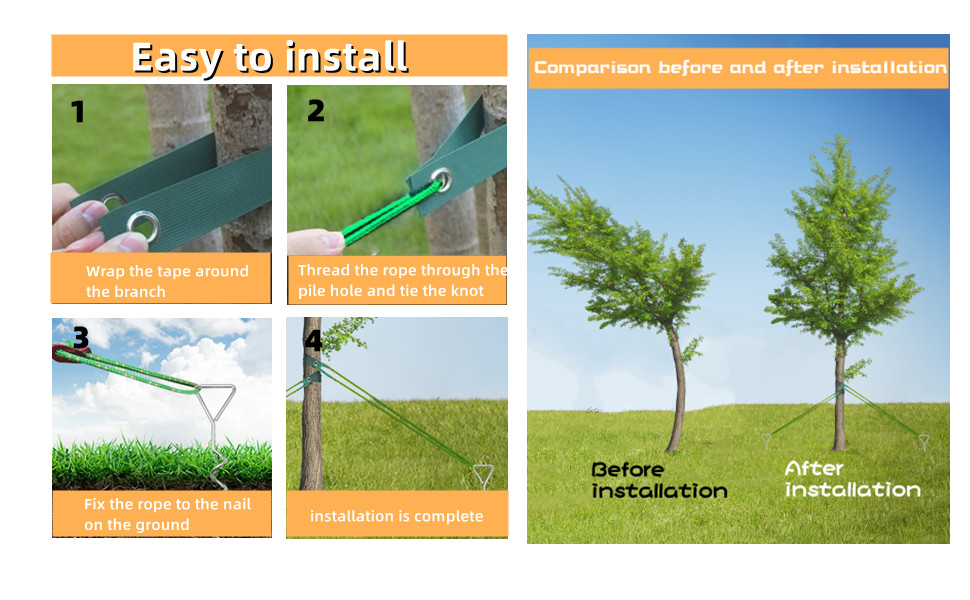 Easy to install

1

Wrap the tape around the branch

2

Thread the rope through the pile hole and tie the knot

3

Fix the rope to the nail on the ground

4

installation is complete

Comparison before and after installation

Before installation

After installation