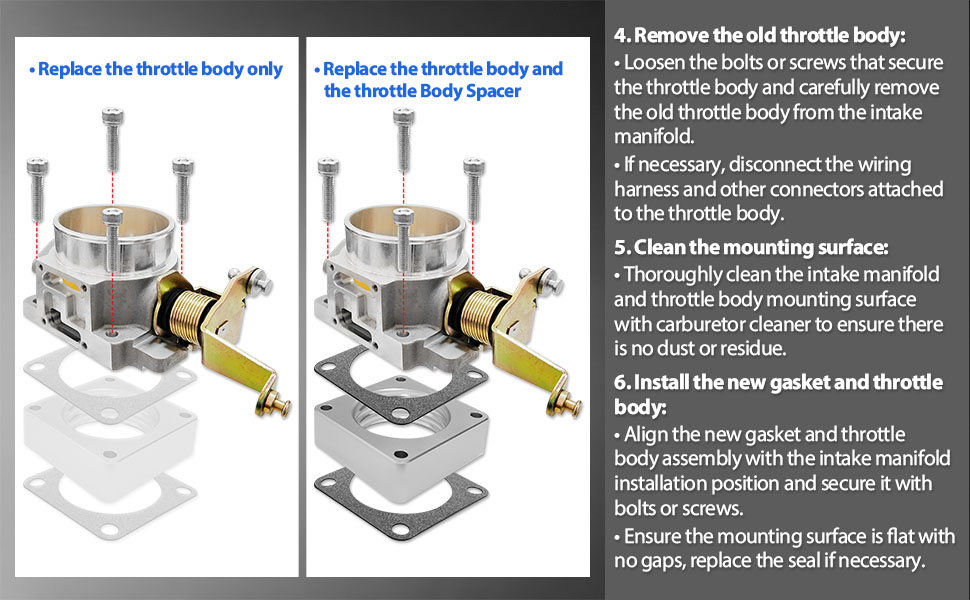 • Replace the throttle body only

• Replace the throttle body and the throttle Body Spacer

4. Remove the old throttle body:
• Loosen the bolts or screws that secure the throttle body and carefully remove the old throttle body from the intake manifold.
• If necessary, disconnect the wiring harness and other connectors attached to the throttle body.

5. Clean the mounting surface:
• Thoroughly clean the intake manifold and throttle body mounting surface with carburetor cleaner to ensure there is no dust or residue.

6. Install the new gasket and throttle body:
• Align the new gasket and throttle body assembly with the intake manifold installation position and secure it with bolts or screws.
• Ensure the mounting surface is flat with no gaps, replace the seal if necessary.