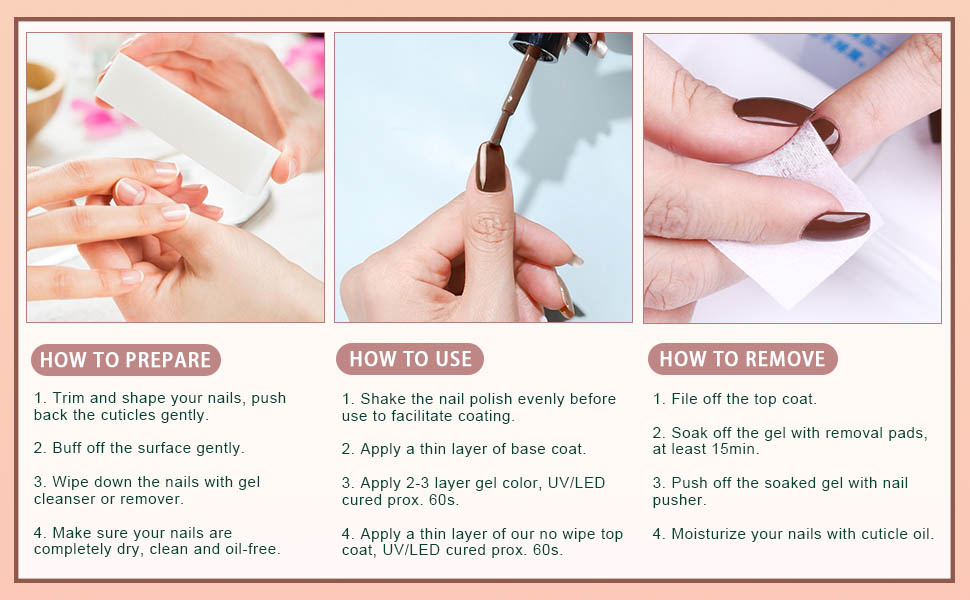 HOW TO PREPARE

1. Trim and shape your nails, push back the cuticles gently.

2. Buff off the surface gently.

3. Wipe down the nails with gel cleanser or remover.

4. Make sure your nails are completely dry, clean and oil-free.

HOW TO USE

1. Shake the nail polish evenly before use to facilitate coating.

2. Apply a thin layer of base coat.

3. Apply 2-3 layer gel color, UV/LED cured prox. 60s.

4. Apply a thin layer of our no wipe top coat, UV/LED cured prox. 60s.

HOW TO REMOVE

1. File off the top coat.

2. Soak off the gel with removal pads, at least 15min.

3. Push off the soaked gel with nail pusher.

4. Moisturize your nails with cuticle oil.