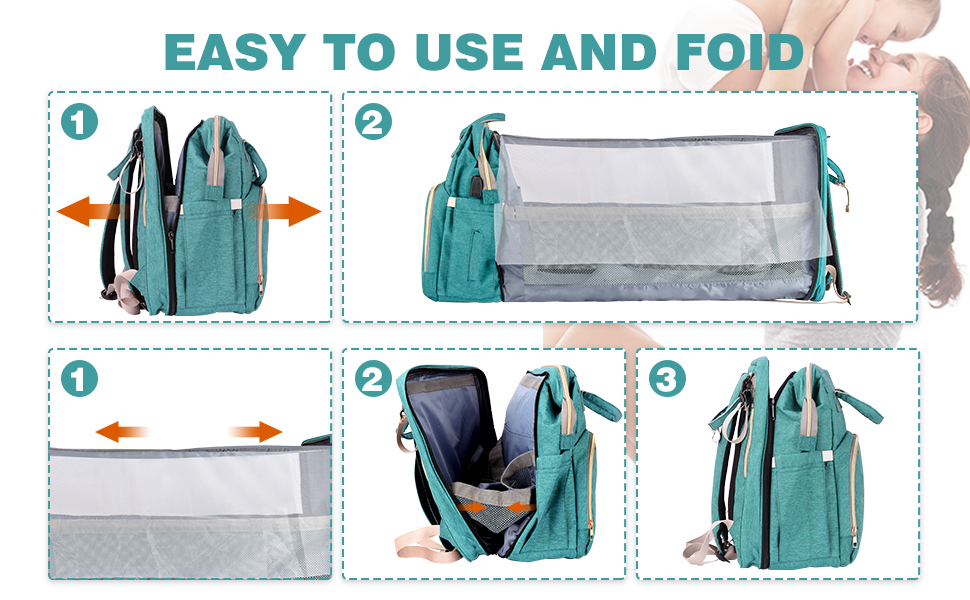 EASY TO USE AND FOID

1

2

1

2

3