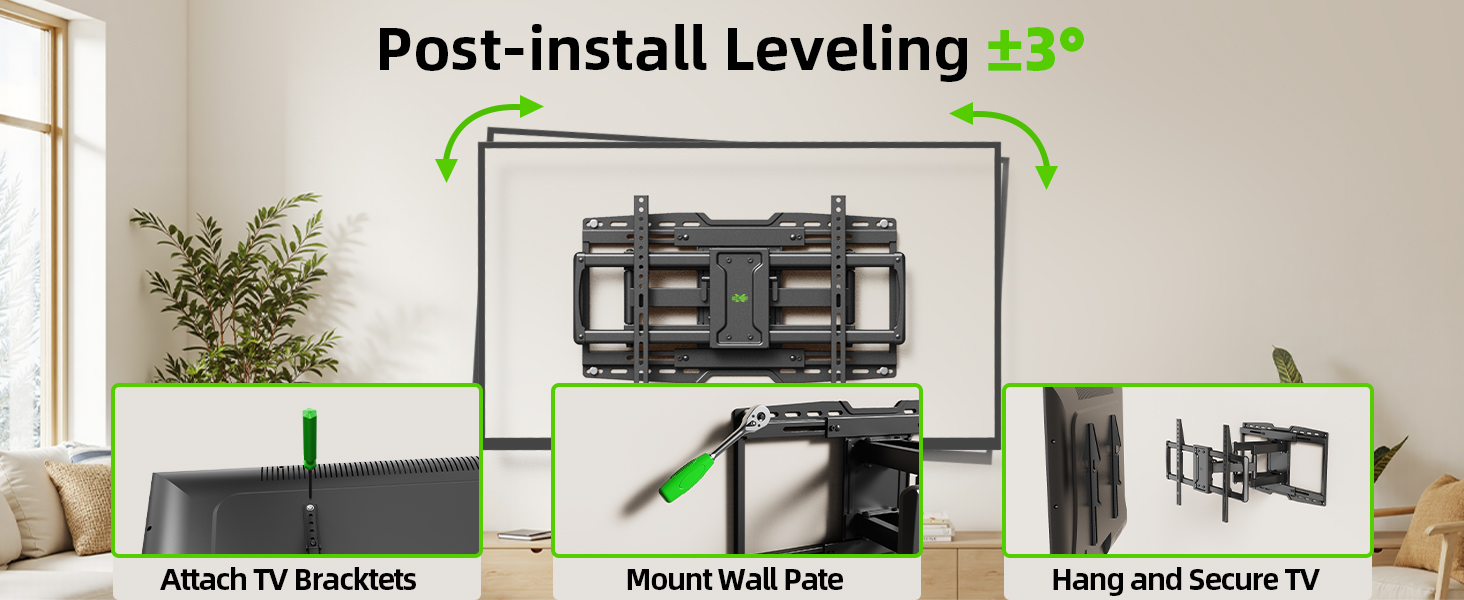 Post-install Leveling ±3°

Attach TV Bracktets

Mount Wall Pate

Hang and Secure TV