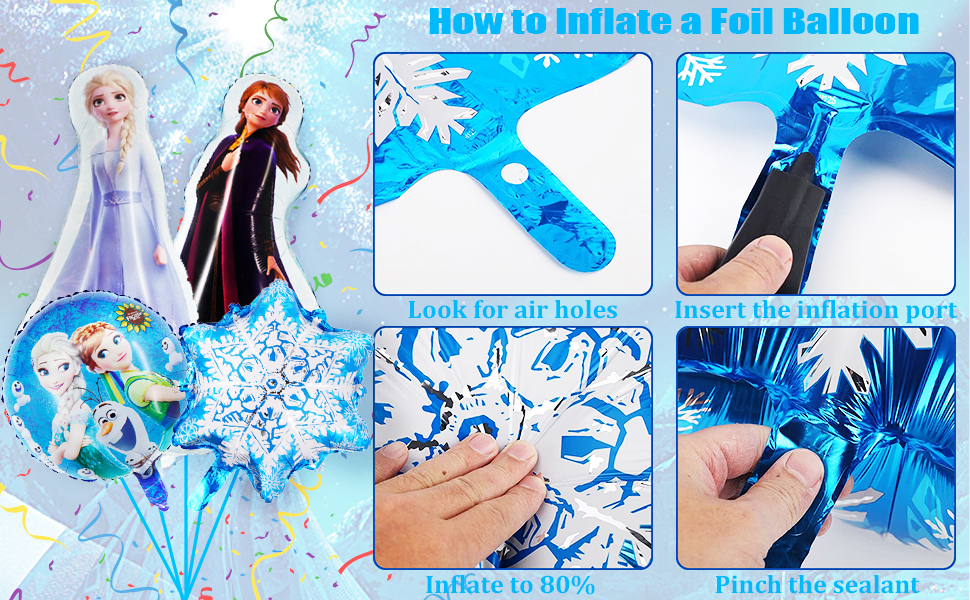 How to Inflate a Foil Balloon

Look for air holes

Insert the inflation port

Inflate to 80%

Pinch the sealant