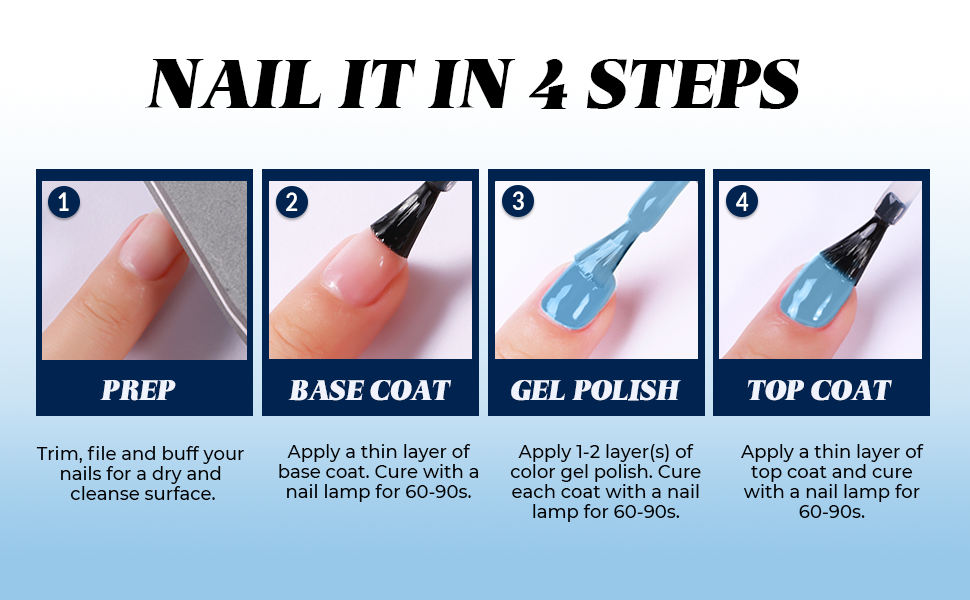 NAIL IT IN 4 STEPS

1
PREP
Trim, file and buff your nails for a dry and cleanse surface.

2
BASE COAT
Apply a thin layer of base coat. Cure with a nail lamp for 60-90s.

3
GEL POLISH
Apply 1-2 layer(s) of color gel polish. Cure each coat with a nail lamp for 60-90s.

4
TOP COAT
Apply a thin layer of top coat and cure with a nail lamp for 60-90s.