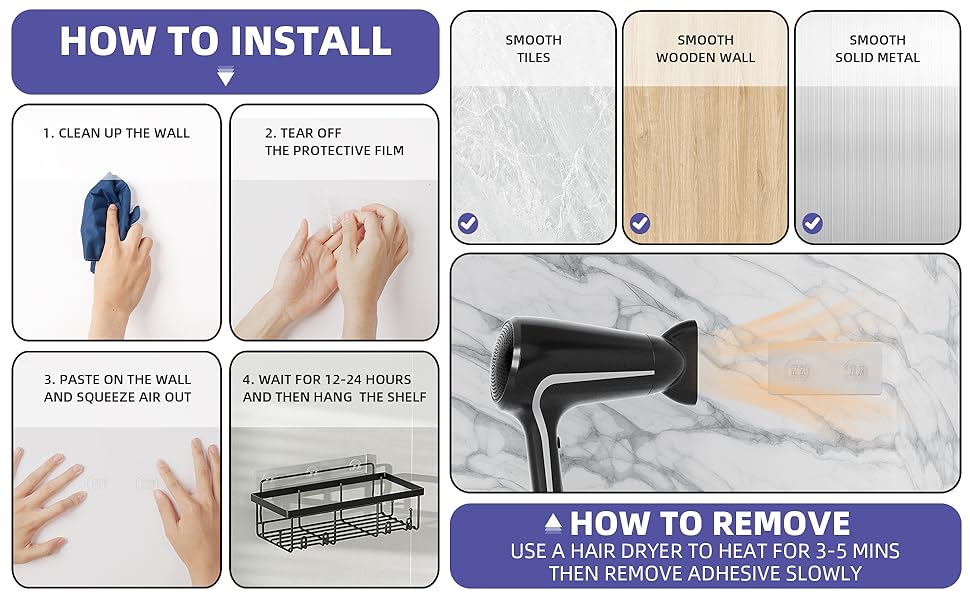 HOW TO INSTALL

1. CLEAN UP THE WALL

2. TEAR OFF THE PROTECTIVE FILM

3. PASTE ON THE WALL AND SQUEEZE AIR OUT

4. WAIT FOR 12-24 HOURS AND THEN HANG THE SHELF

SMOOTH TILES

SMOOTH WOODEN WALL

SMOOTH SOLID METAL

HOW TO REMOVE
USE A HAIR DRYER TO HEAT FOR 3-5 MINS THEN REMOVE ADHESIVE SLOWLY