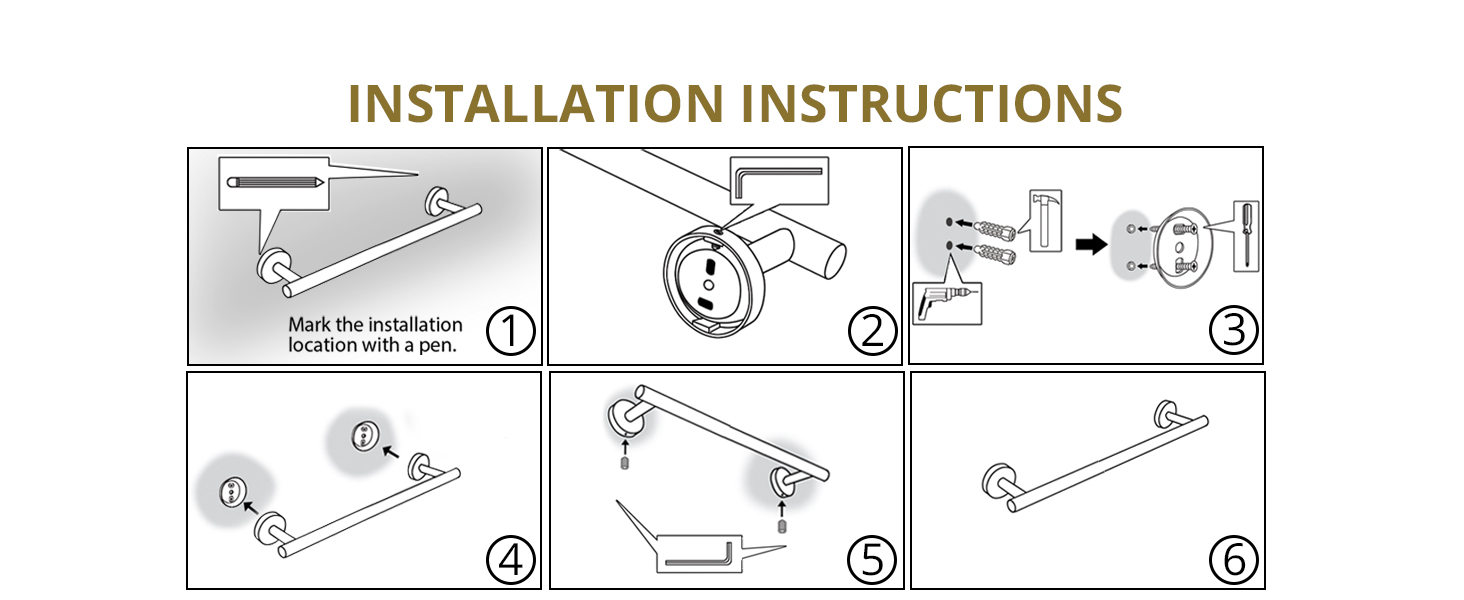 INSTALLATION INSTRUCTIONS

Mark the installation location with a pen.

①

②

③

④

⑤

⑥