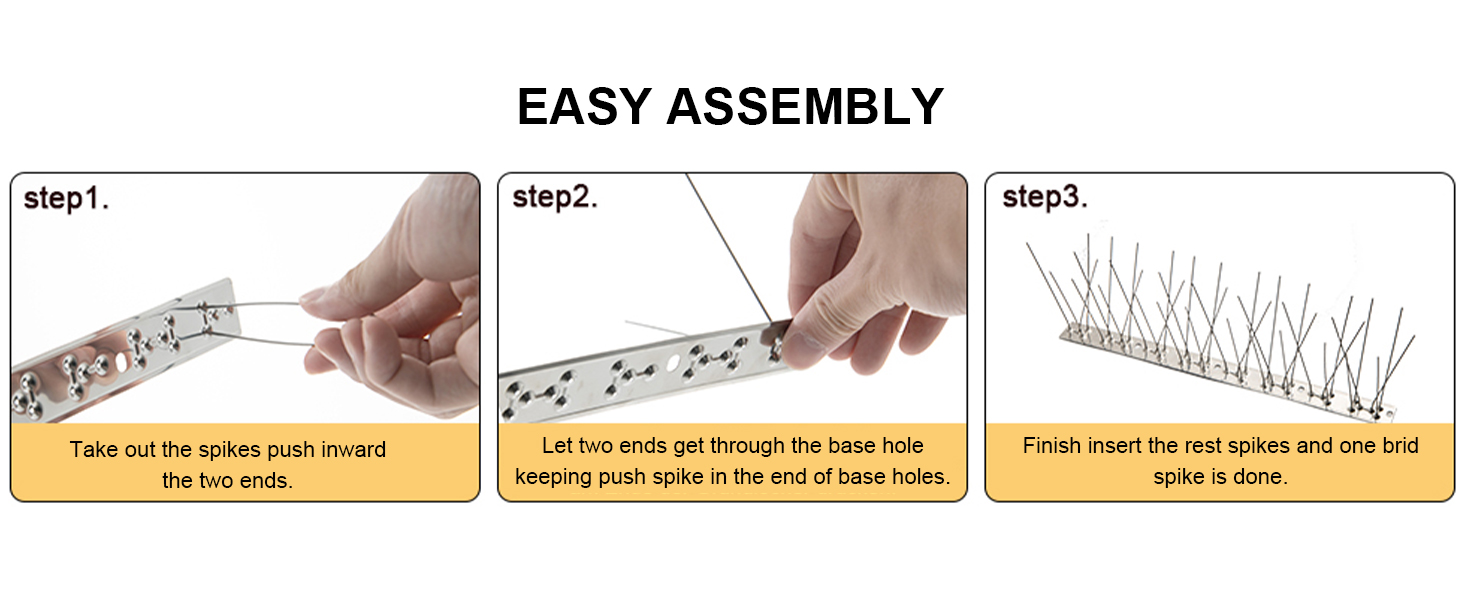 EASY ASSEMBLY

step1.

Take out the spikes push inward the two ends.

step2.

Let two ends get through the base hole keeping push spike in the end of base holes.

step3.

Finish insert the rest spikes and one brid spike is done.