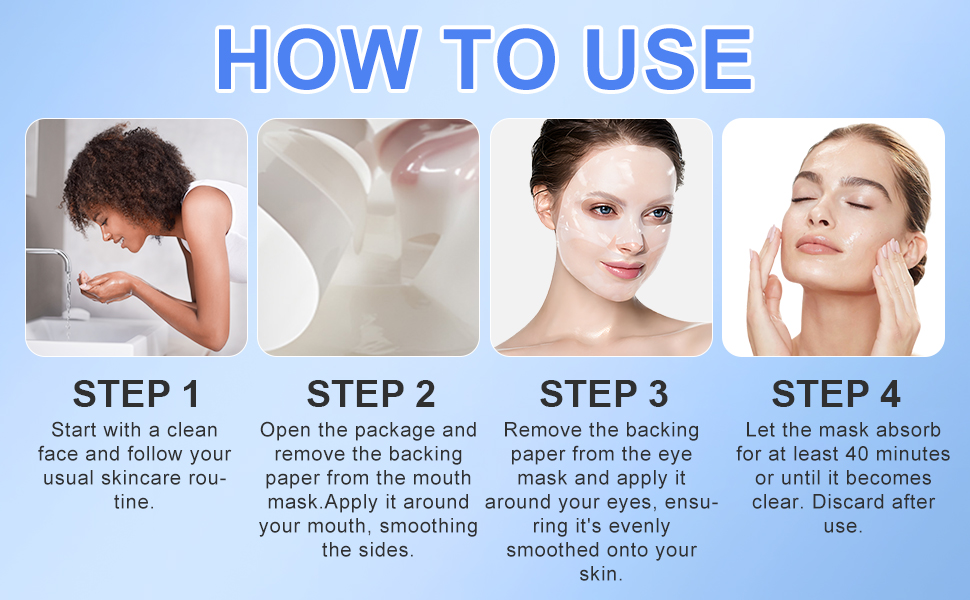 HOW TO USE

STEP 1

Start with a clean face and follow your usual skincare routine.

STEP 2

Open the package and remove the backing paper from the mouth mask.Apply it around your mouth, smoothing the sides.

STEP 3

Remove the backing paper from the eye mask and apply it around your eyes, ensuring it's evenly smoothed onto your skin.

STEP 4

Let the mask absorb for at least 40 minutes or until it becomes clear. Discard after use.