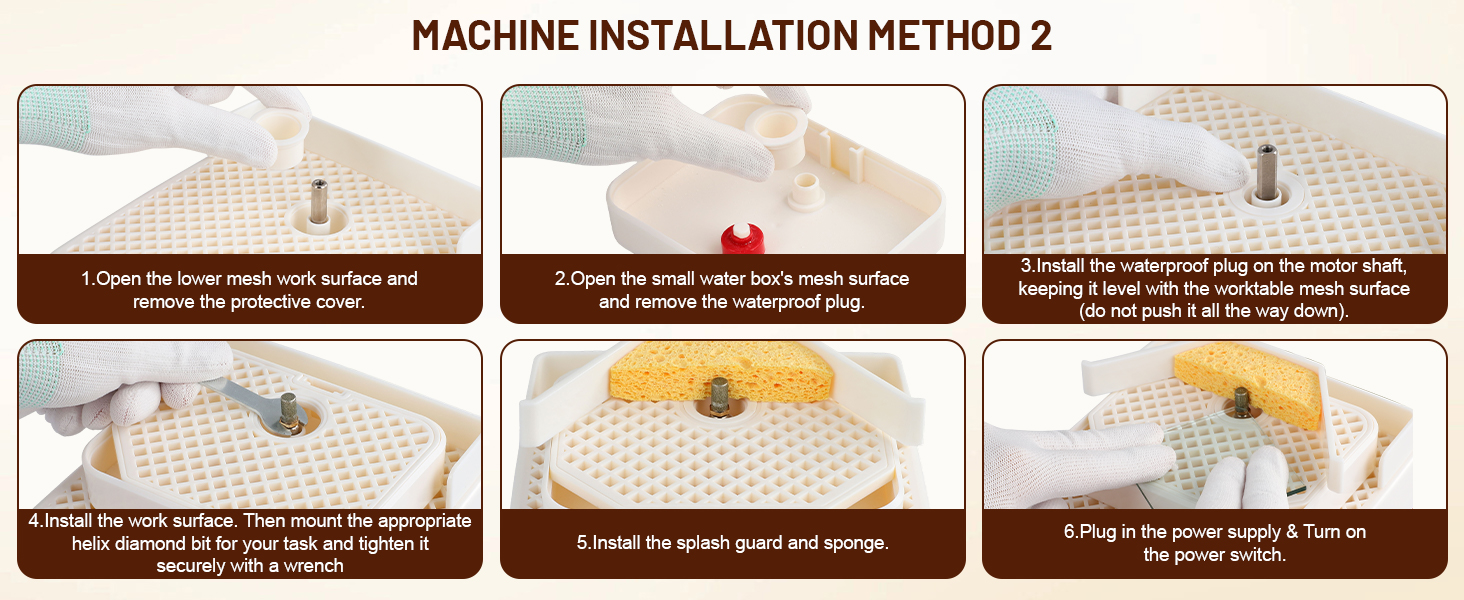 MACHINE INSTALLATION METHOD 2

1.Open the lower mesh work surface and remove the protective cover.

2.Open the small water box's mesh surface and remove the waterproof plug.

3.Install the waterproof plug on the motor shaft, keeping it level with the worktable mesh surface (do not push it all the way down).

4.Install the work surface. Then mount the appropriate helix diamond bit for your task and tighten it securely with a wrench

5.Install the splash guard and sponge.

6.Plug in the power supply & Turn on the power switch.