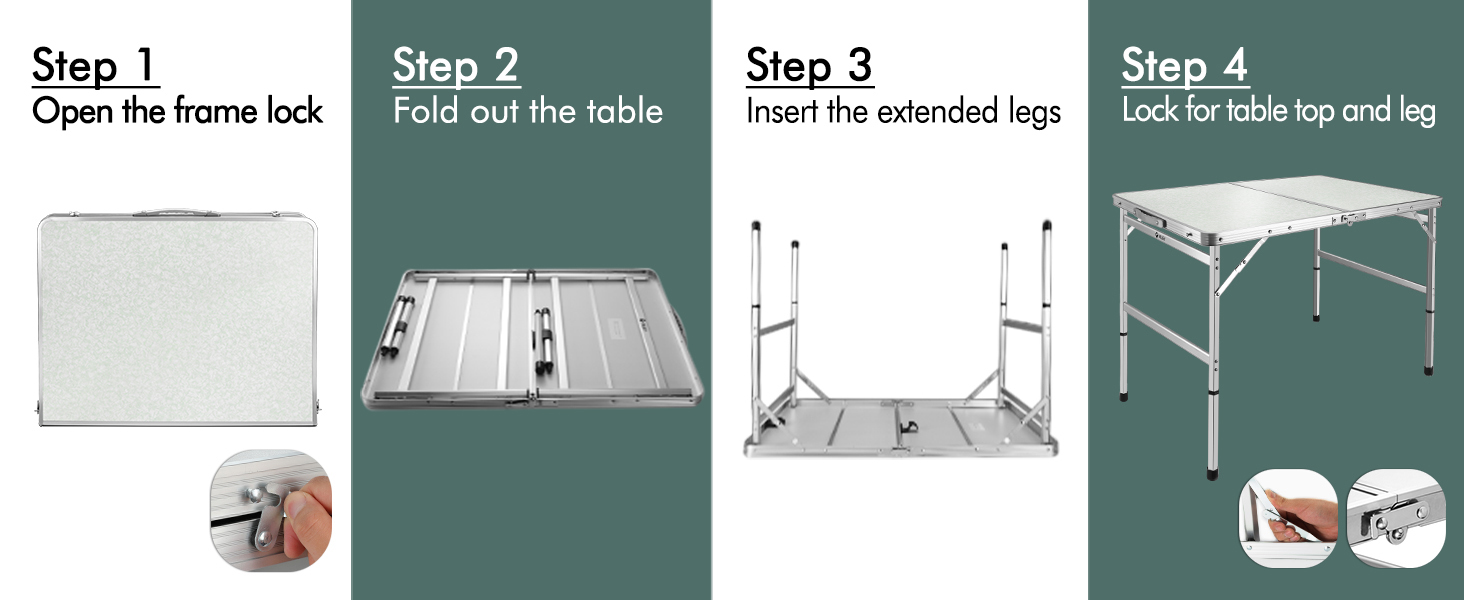 Step 1
Open the frame lock

Step 2
Fold out the table

Step 3
Insert the extended legs

Step 4
Lock for table top and leg