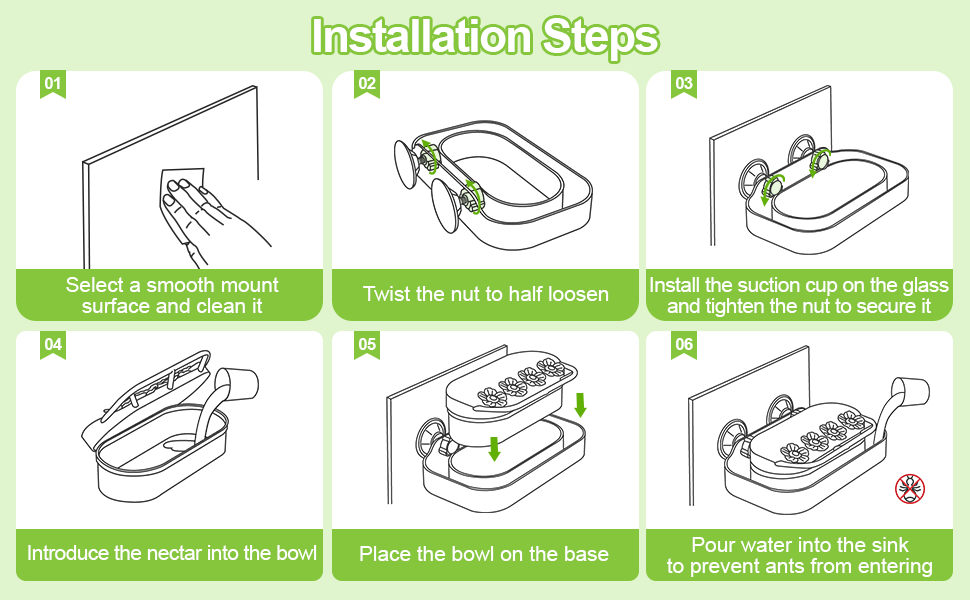 Installation Steps

01

Select a smooth mount surface and clean it

02

Twist the nut to half loosen

03

Install the suction cup on the glass and tighten the nut to secure it

04

Introduce the nectar into the bowl

05

Place the bowl on the base

06

Pour water into the sink to prevent ants from entering