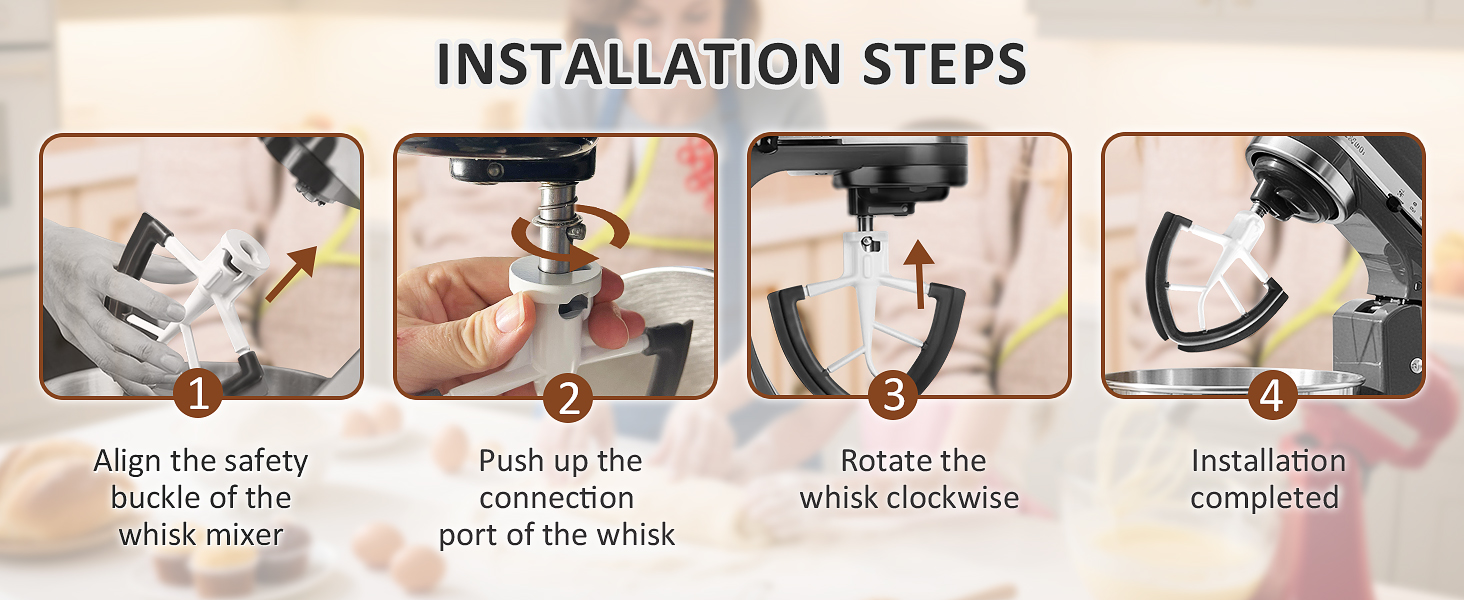 INSTALLATION STEPS

1
Align the safety buckle of the whisk mixer

2
Push up the connection port of the whisk

3
Rotate the whisk clockwise

4
Installation completed