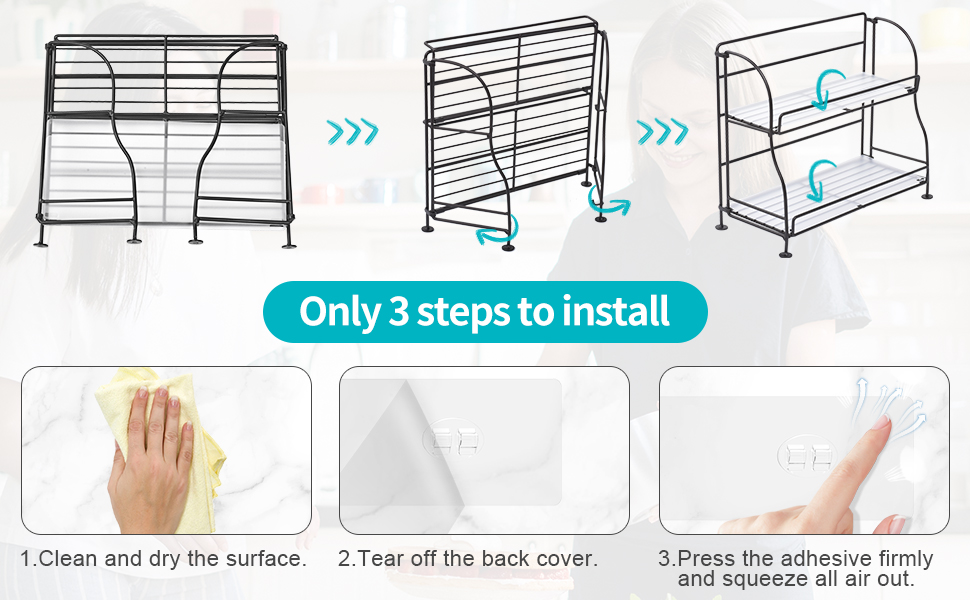 Only 3 steps to install

1.Clean and dry the surface.

2.Tear off the back cover.

3.Press the adhesive firmly and squeeze all air out.