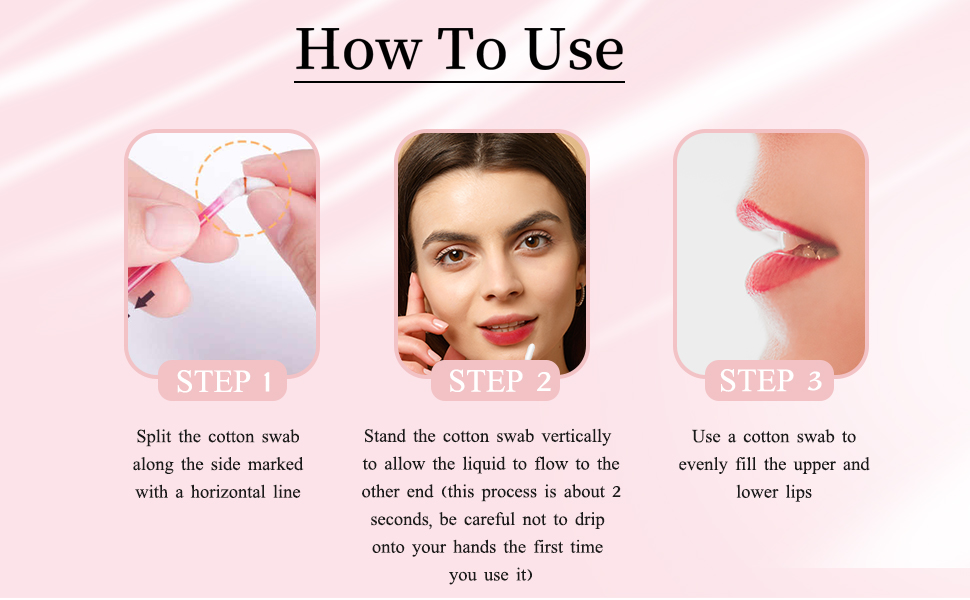 How To Use

STEP 1

Split the cotton swab along the side marked with a horizontal line

STEP 2

Stand the cotton swab vertically to allow the liquid to flow to the other end (this process is about 2 seconds, be careful not to drip onto your hands the first time you use it)

STEP 3

Use a cotton swab to evenly fill the upper and lower lips