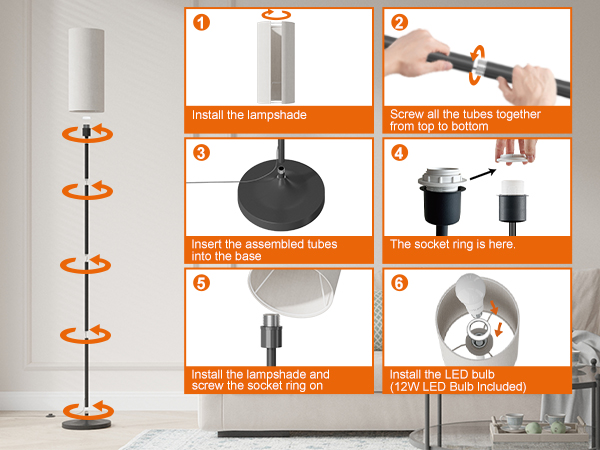 1
Install the lampshade

2
Screw all the tubes together from top to bottom

3
Insert the assembled tubes into the base

4
The socket ring is here.

5
Install the lampshade and screw the socket ring on

6
Install the LED bulb (12W LED Bulb Included)