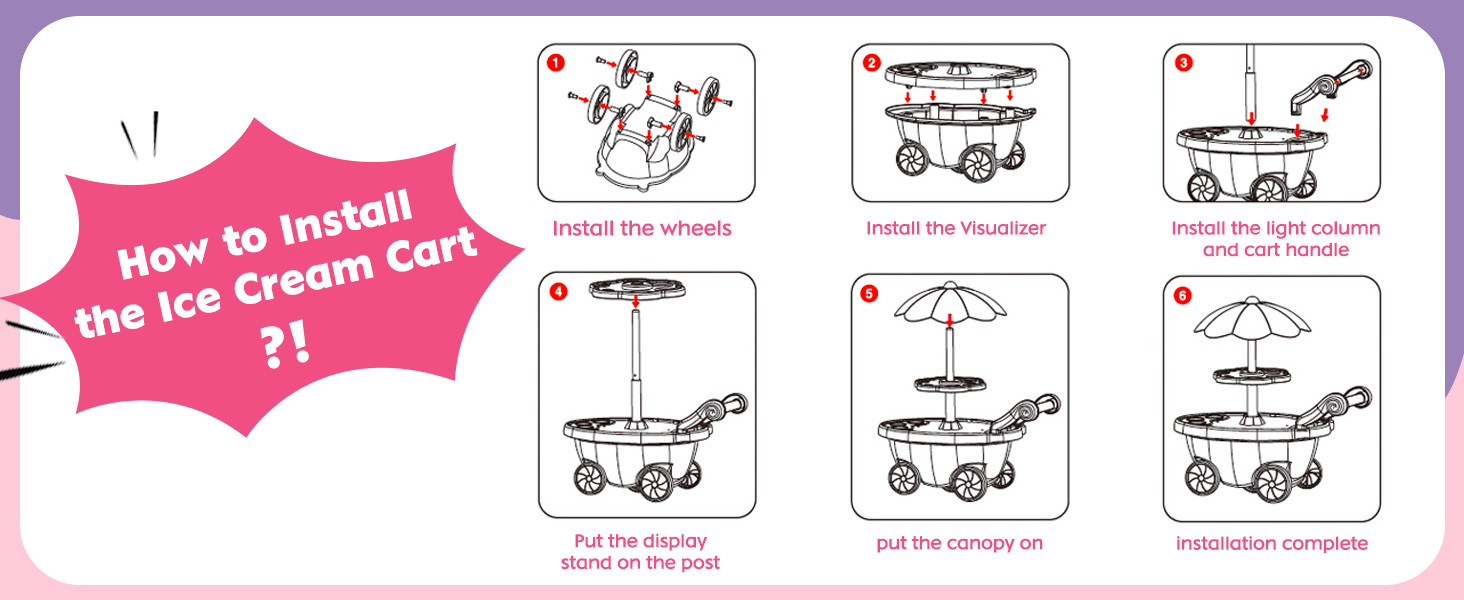 How to Install the Ice Cream Cart ?!

1
Install the wheels

2
Install the Visualizer

3
Install the light column and cart handle

4
Put the display stand on the post

5
put the canopy on

6
installation complete