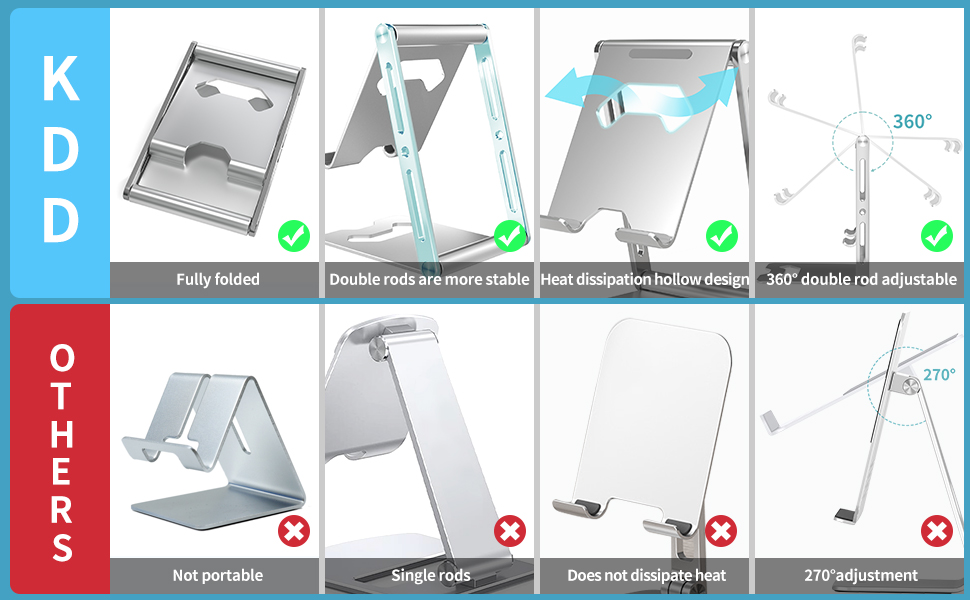 KDD

Fully folded

Double rods are more stable

Heat dissipation hollow design

360°

360° double rod adjustable

OTHERS

Not portable

Single rods

Does not dissipate heat

270°

270°adjustment