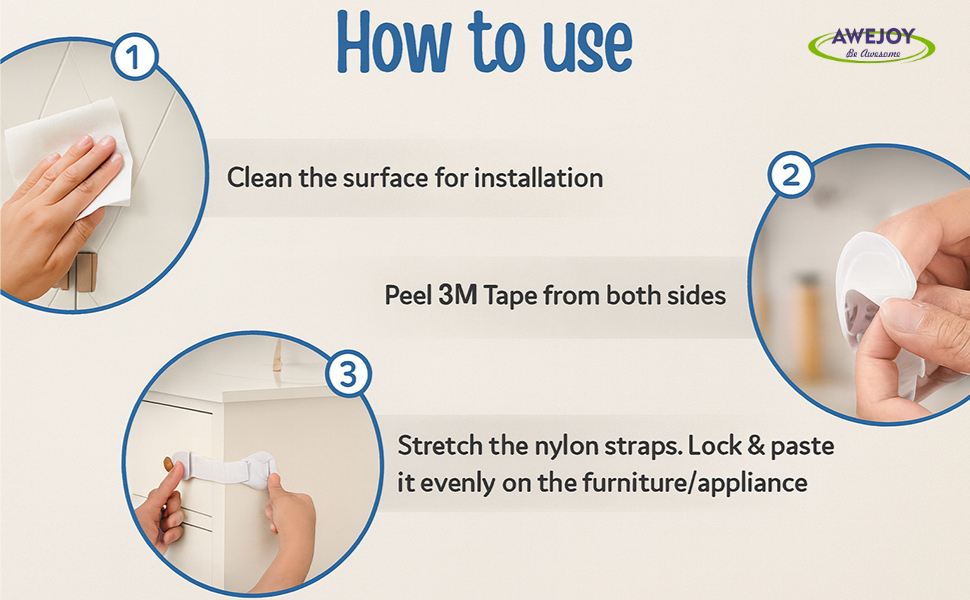 How to use

AWEJOY
Be Awesome

1

Clean the surface for installation

2

Peel 3M Tape from both sides

3

Stretch the nylon straps. Lock & paste it evenly on the furniture/appliance