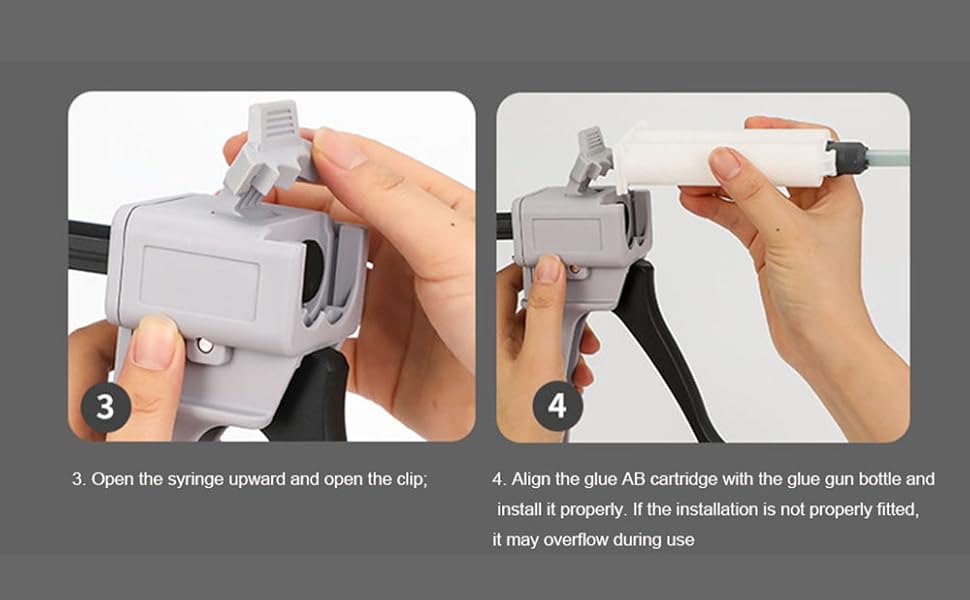 3

4

3. Open the syringe upward and open the clip;

4. Align the glue AB cartridge with the glue gun bottle and install it properly. If the installation is not properly fitted, it may overflow during use