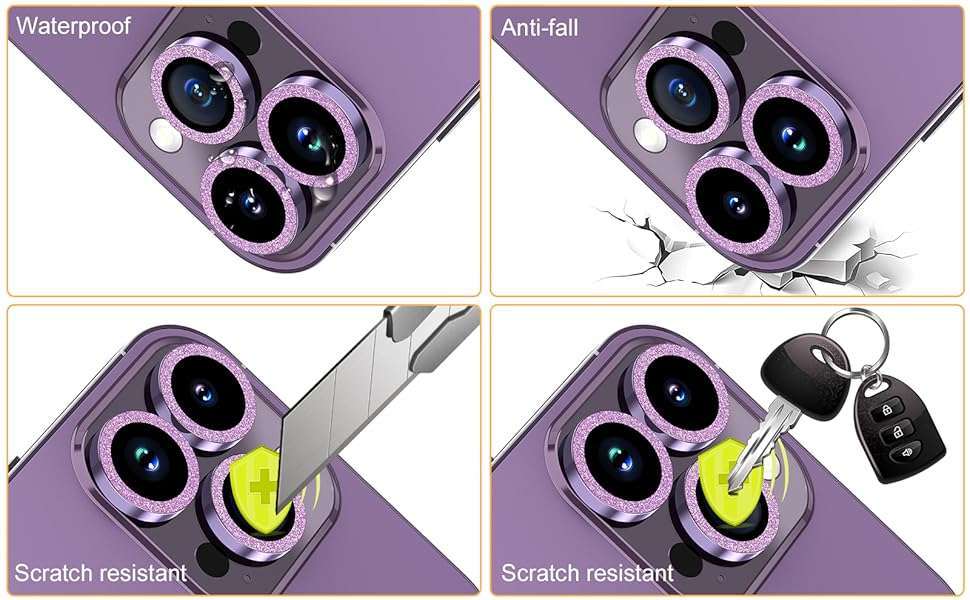 Waterproof

Anti-fall

Scratch resistant

Scratch resistant