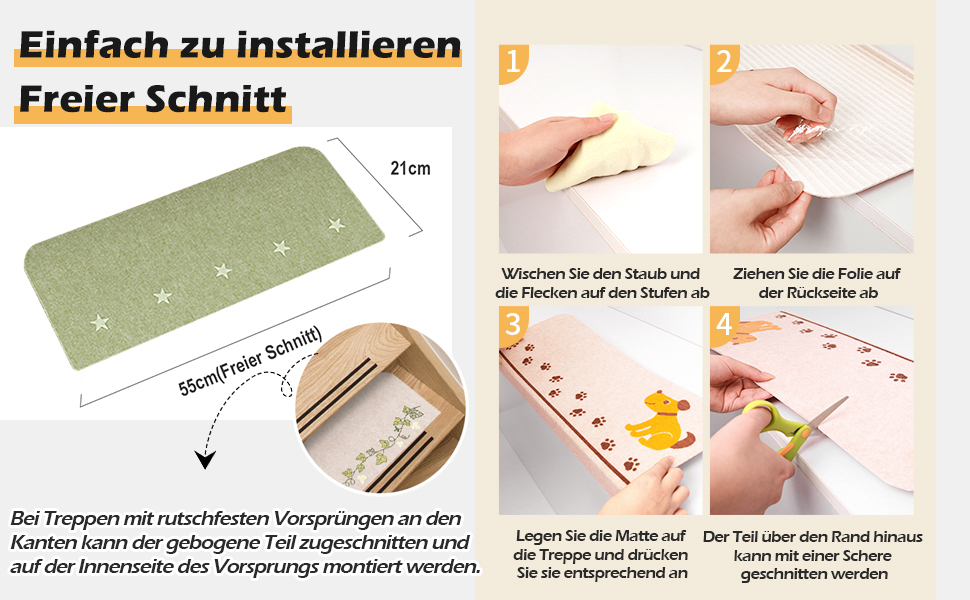 Einfach zu installieren

Freier Schnitt

21cm

55cm(Freier Schnitt)

Bei Treppen mit rutschfesten Vorsprüngen an den Kanten kann der gebogene Teil zugeschnitten und auf der Innenseite des Vorsprungs montiert werden.

1

Wischen Sie den Staub und die Flecken auf den Stufen ab

2

Ziehen Sie die Folie auf der Rückseite ab

3

Legen Sie die Matte auf die Treppe und drücken Sie sie entsprechend an

4

Der Teil über den Rand hinaus kann mit einer Schere geschnitten werden