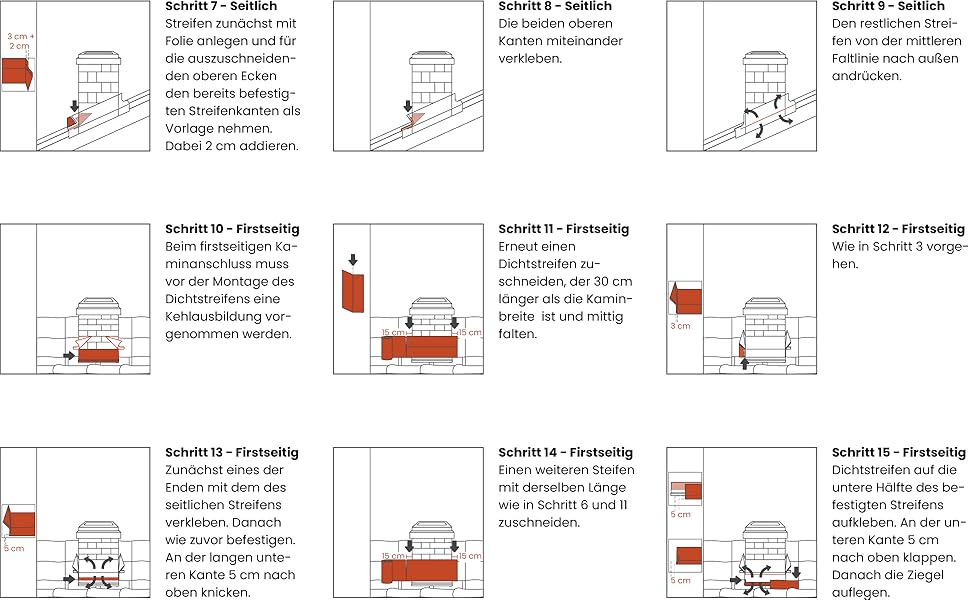 3 cm + 2 cm

Schritt 7 - Seitlich
Streifen zunächst mit Folie anlegen und für die auszuschneidenden oberen Ecken den bereits befestigten Streifenkanten als Vorlage nehmen. Dabei 2 cm addieren.

Schritt 8 - Seitlich
Die beiden oberen Kanten miteinander verkleben.

Schritt 9 - Seitlich
Den restlichen Streifen von der mittleren Faltlinie nach außen andrücken.

Schritt 10 - Firstseitig
Beim firstseitigen Kaminanschluss muss vor der Montage des Dichtstreifens eine Kehlausbildung vorgenommen werden.

15 cm 15 cm

Schritt 11 - Firstseitig
Erneut einen Dichtstreifen zuschneiden, der 30 cm länger als die Kaminbreite ist und mittig falten.

3 cm

Schritt 12 - Firstseitig
Wie in Schritt 3 vorgehen.

5 cm

Schritt 13 - Firstseitig
Zunächst eines der Enden mit dem des seitlichen Streifens verkleben. Danach wie zuvor befestigen. An der langen unteren Kante 5 cm nach oben knicken.

15 cm 15 cm

Schritt 14 - Firstseitig
Einen weiteren Steifen mit derselben Länge wie in Schritt 6 und 11 zuschneiden.

5 cm
5 cm

Schritt 15 - Firstseitig
Dichtstreifen auf die untere Hälfte des befestigten Streifens aufkleben. An der unteren Kante 5 cm nach oben klappen. Danach die Ziegel auflegen.