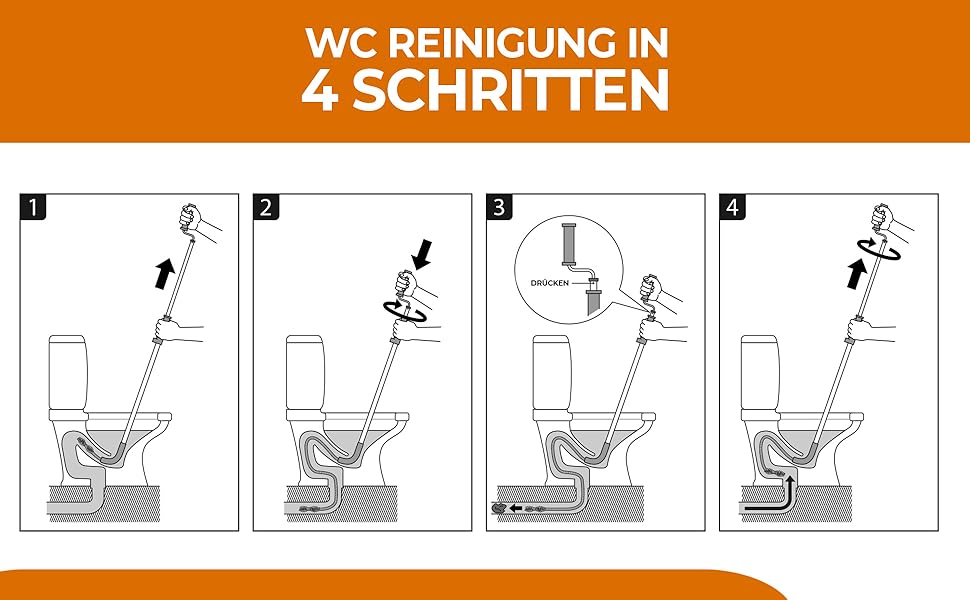 WC REINIGUNG IN
4 SCHRITTEN

1

2

3

DRÜCKEN

4