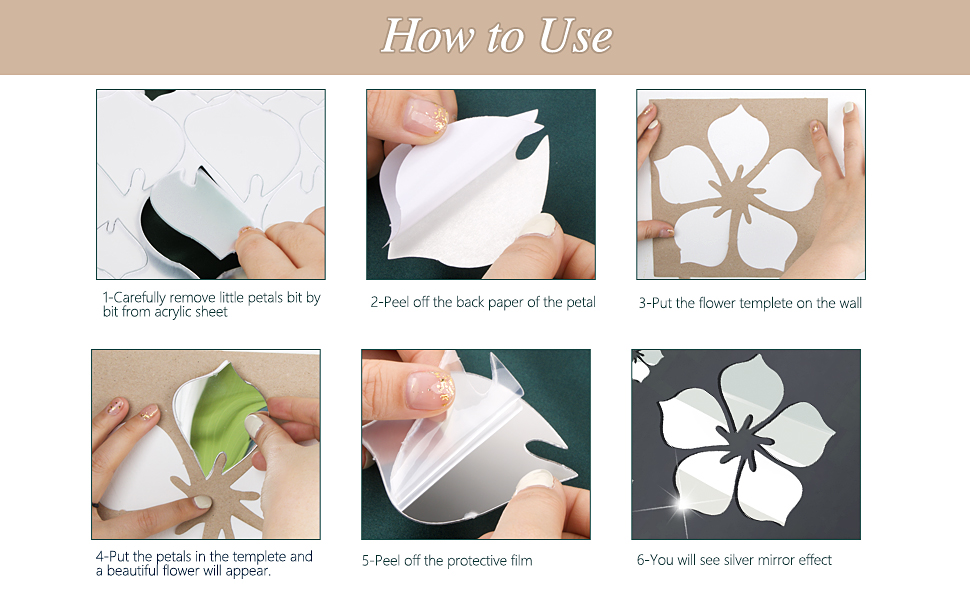 How to Use

1-Carefully remove little petals bit by bit from acrylic sheet

2-Peel off the back paper of the petal

3-Put the flower templete on the wall

4-Put the petals in the templete and a beautiful flower will appear.

5-Peel off the protective film

6-You will see silver mirror effect