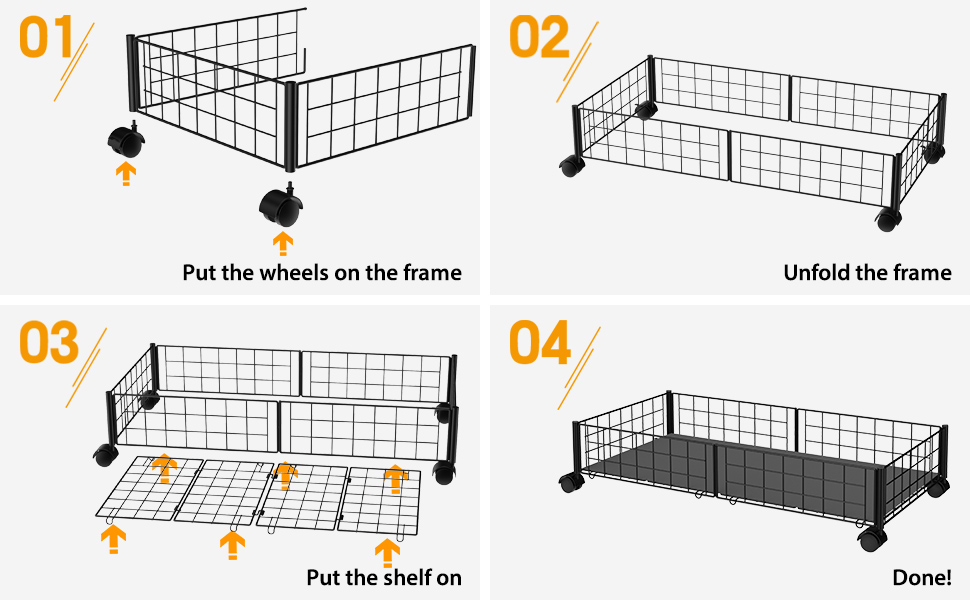 01

Put the wheels on the frame

02

Unfold the frame

03

Put the shelf on

04

Done!