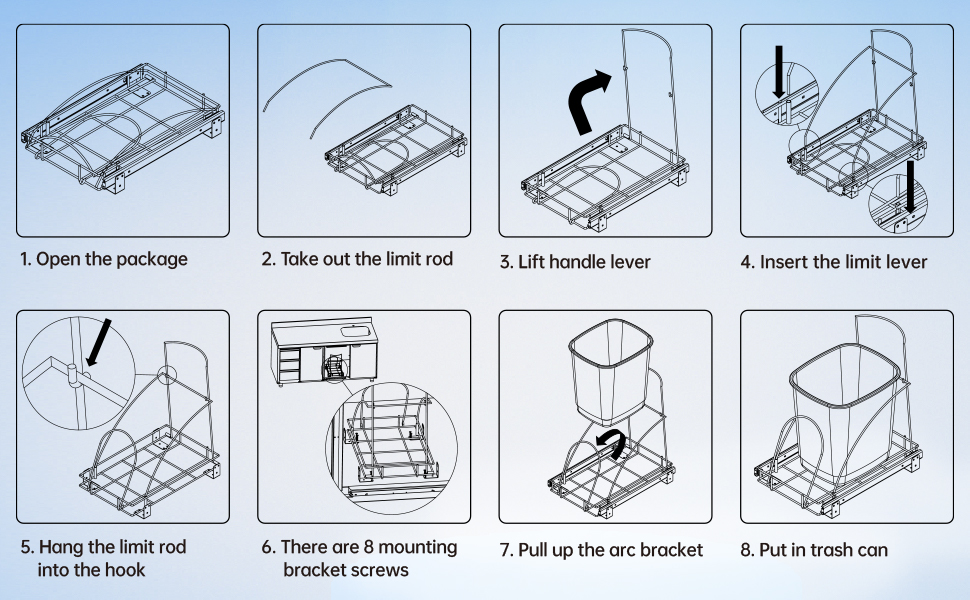 1. Open the package

2. Take out the limit rod

3. Lift handle lever

4. Insert the limit lever

5. Hang the limit rod into the hook

6. There are 8 mounting bracket screws

7. Pull up the arc bracket

8. Put in trash can