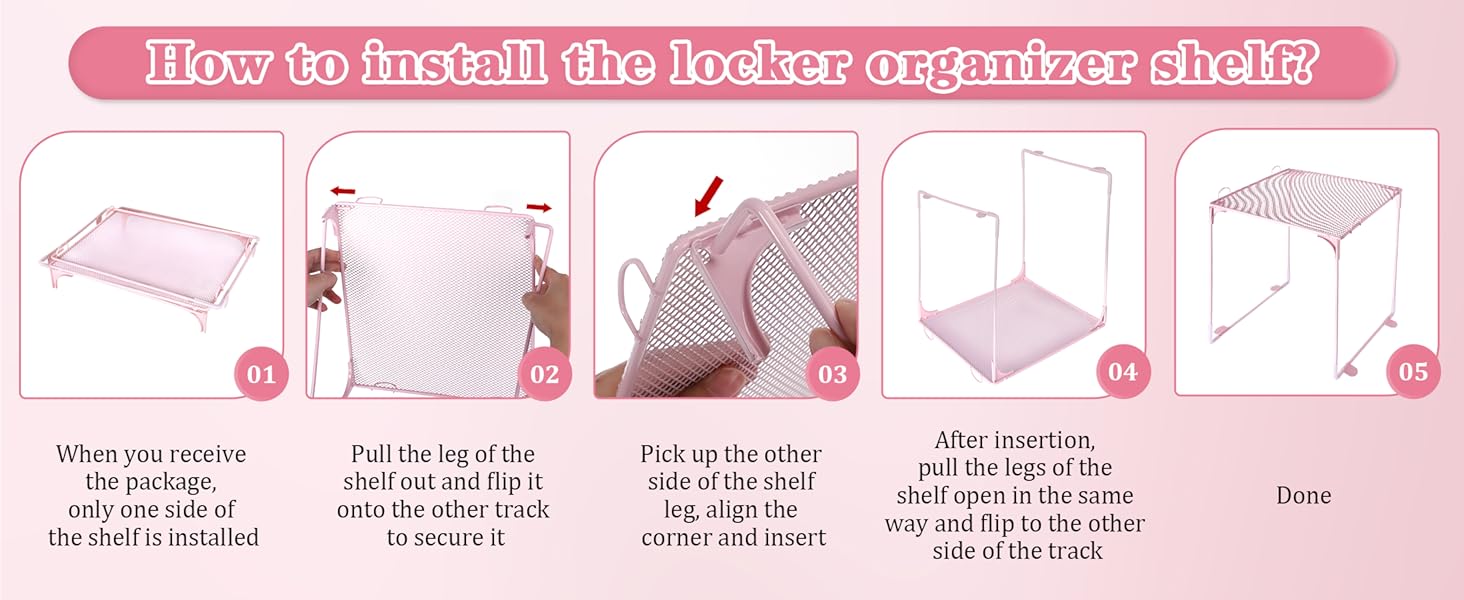 How to install the locker organizer shelf?

01

When you receive the package, only one side of the shelf is installed

02

Pull the leg of the shelf out and flip it onto the other track to secure it

03

Pick up the other side of the shelf leg, align the corner and insert

04

After insertion, pull the legs of the shelf open in the same way and flip to the other side of the track

05

Done