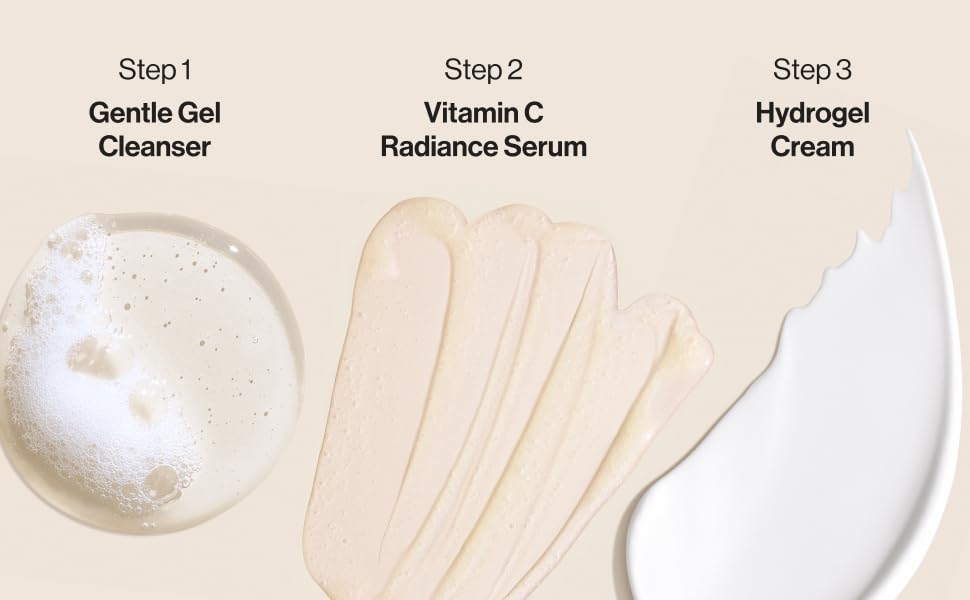 Step 1
Gentle Gel Cleanser

Step 2
Vitamin C Radiance Serum

Step 3
Hydrogel Cream