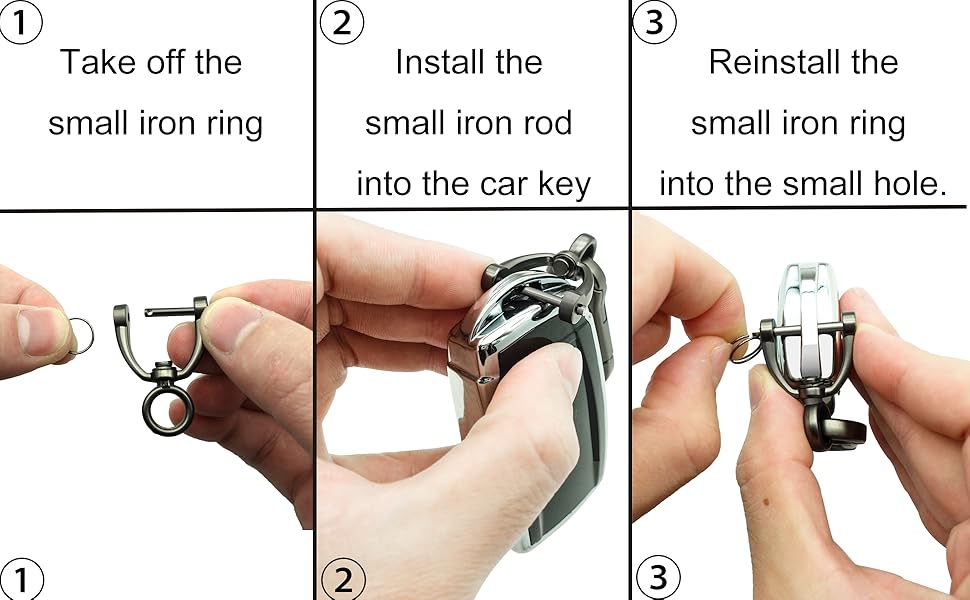 1
Take off the small iron ring

2
Install the small iron rod into the car key

3
Reinstall the small iron ring into the small hole.

1

2

3