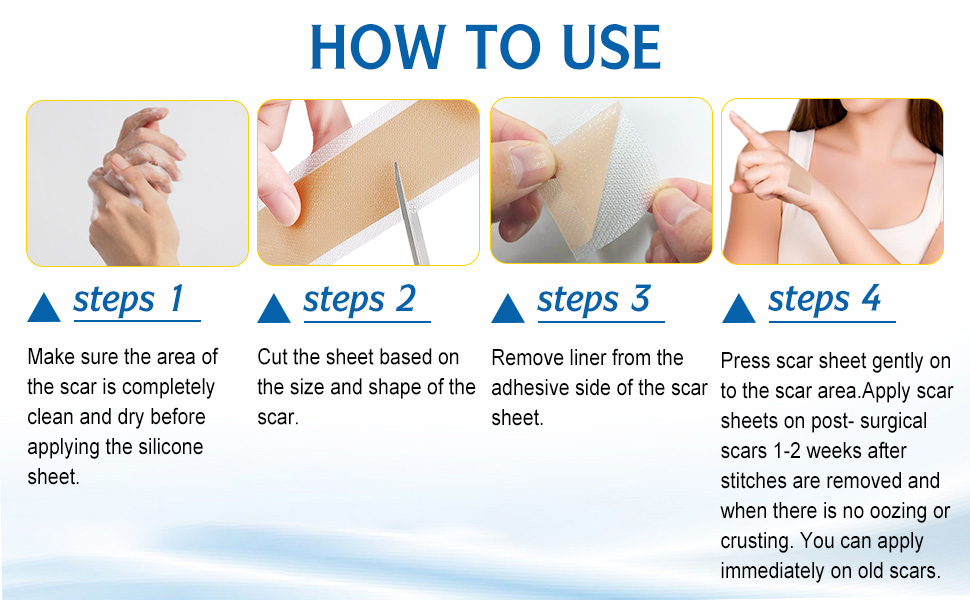 HOW TO USE

steps 1

Make sure the area of the scar is completely clean and dry before applying the silicone sheet.

steps 2

Cut the sheet based on the size and shape of the scar.

steps 3

Remove liner from the adhesive side of the scar sheet.

steps 4

Press scar sheet gently on to the scar area.Apply scar sheets on post- surgical scars 1-2 weeks after stitches are removed and when there is no oozing or crusting. You can apply immediately on old scars.