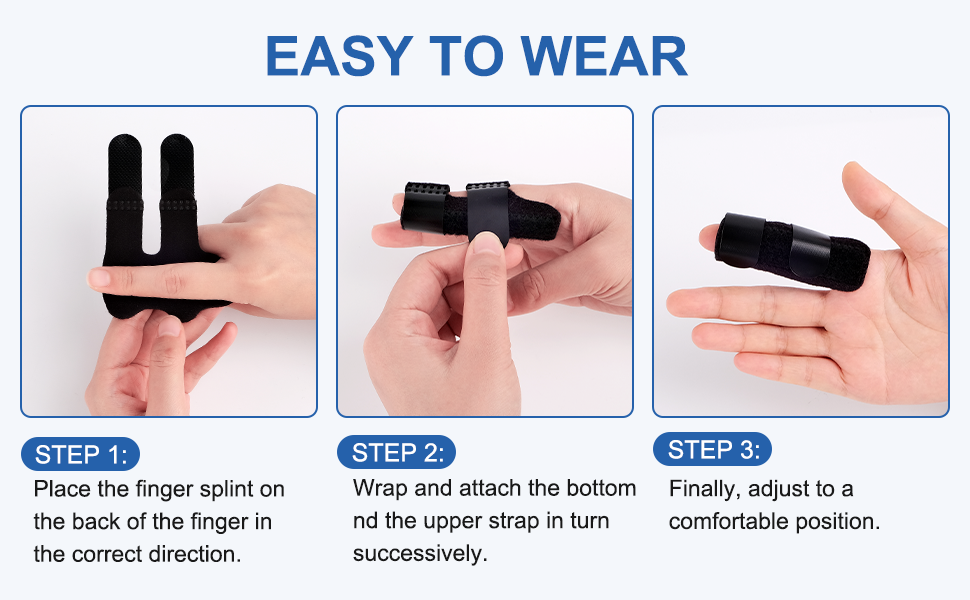 EASY TO WEAR

STEP 1:
Place the finger splint on the back of the finger in the correct direction.

STEP 2:
Wrap and attach the bottom nd the upper strap in turn successively.

STEP 3:
Finally, adjust to a comfortable position.