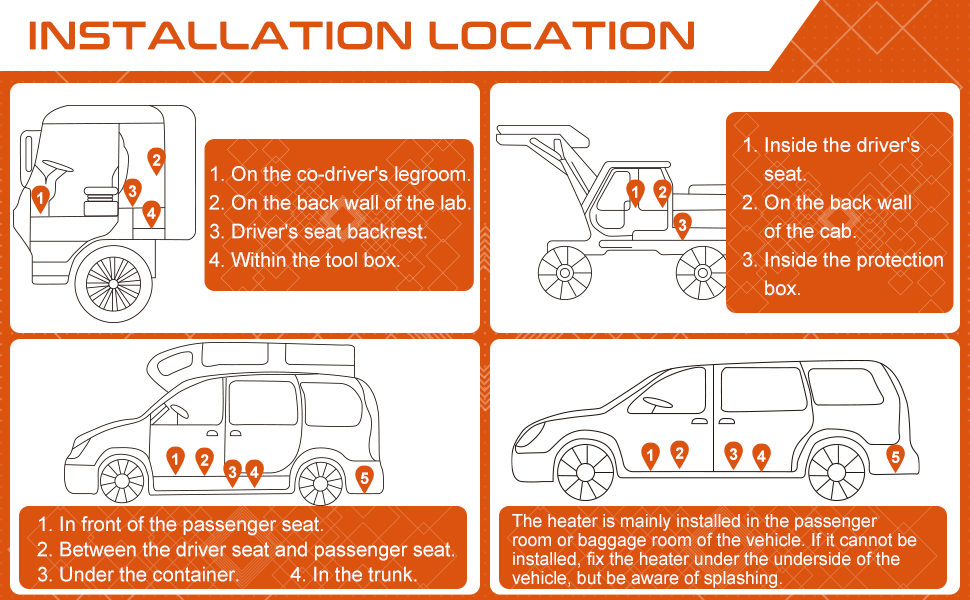 INSTALLATION LOCATION

1
2
3
4

1. On the co-driver's legroom.
2. On the back wall of the lab.
3. Driver's seat backrest.
4. Within the tool box.

1
2
3

1. Inside the driver's seat.
2. On the back wall of the cab.
3. Inside the protection box.

1
2
3
4
5

1. In front of the passenger seat.
2. Between the driver seat and passenger seat.
3. Under the container.
4. In the trunk.

1
2
3
4
5

The heater is mainly installed in the passenger room or baggage room of the vehicle. If it cannot be installed, fix the heater under the underside of the vehicle, but be aware of splashing.