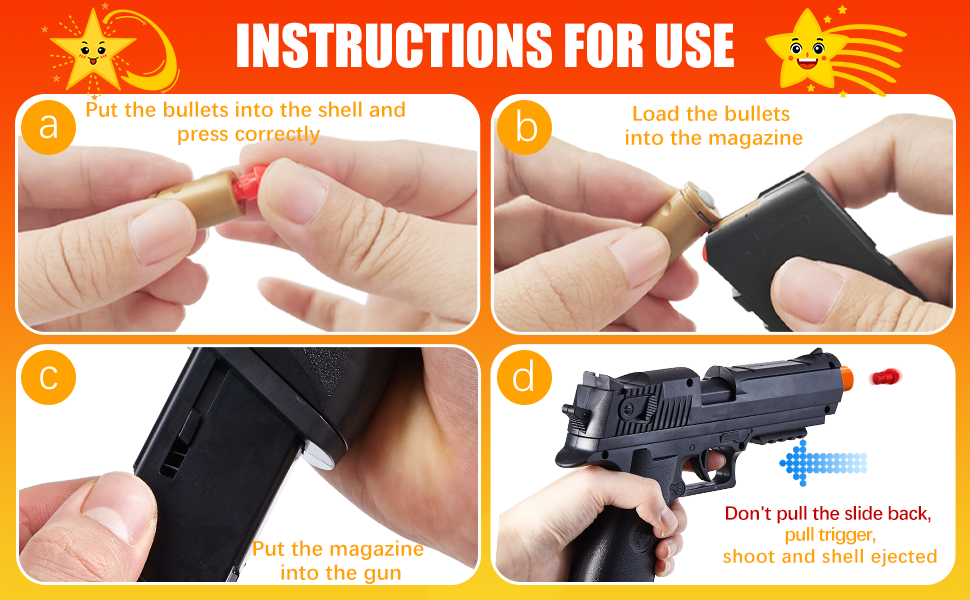 INSTRUCTIONS FOR USE

a
Put the bullets into the shell and press correctly

b
Load the bullets into the magazine

c
Put the magazine into the gun

d
Don't pull the slide back, pull trigger, shoot and shell ejected