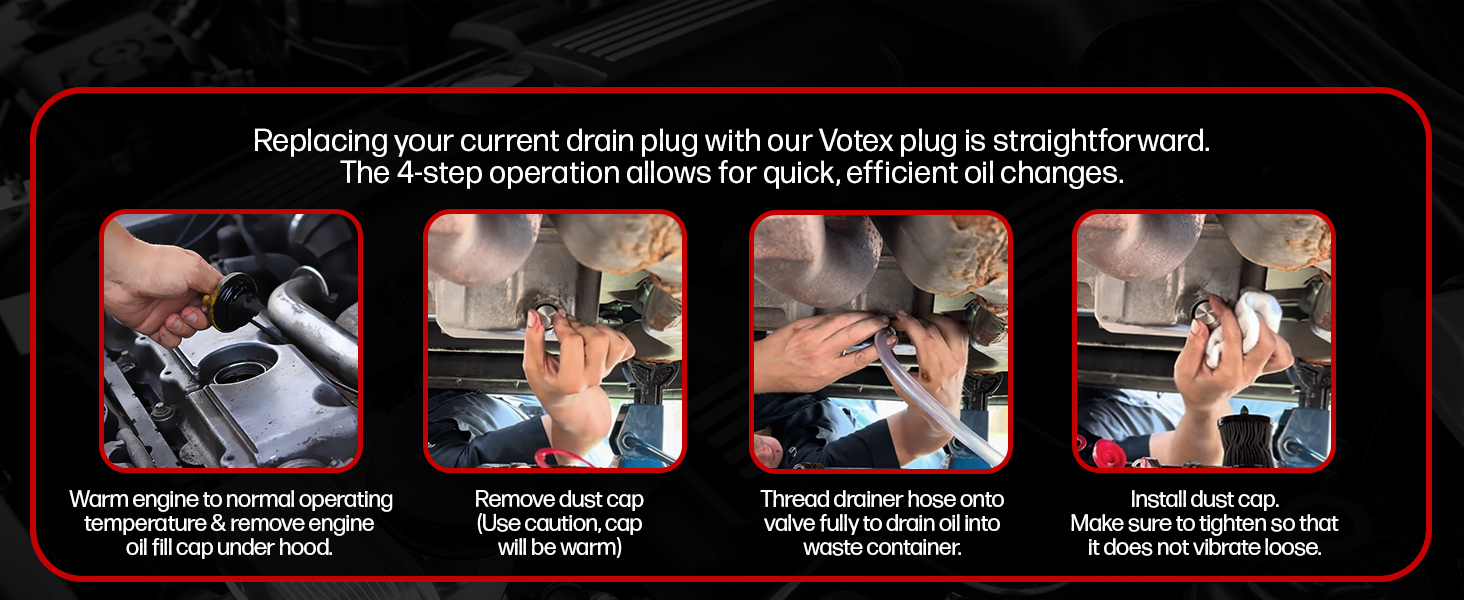 Replacing your current drain plug with our Votex plug is straightforward.
The 4-step operation allows for quick, efficient oil changes.

Warm engine to normal operating temperature & remove engine oil fill cap under hood.

Remove dust cap (Use caution, cap will be warm)

Thread drainer hose onto valve fully to drain oil into waste container.

Install dust cap.
Make sure to tighten so that it does not vibrate loose.